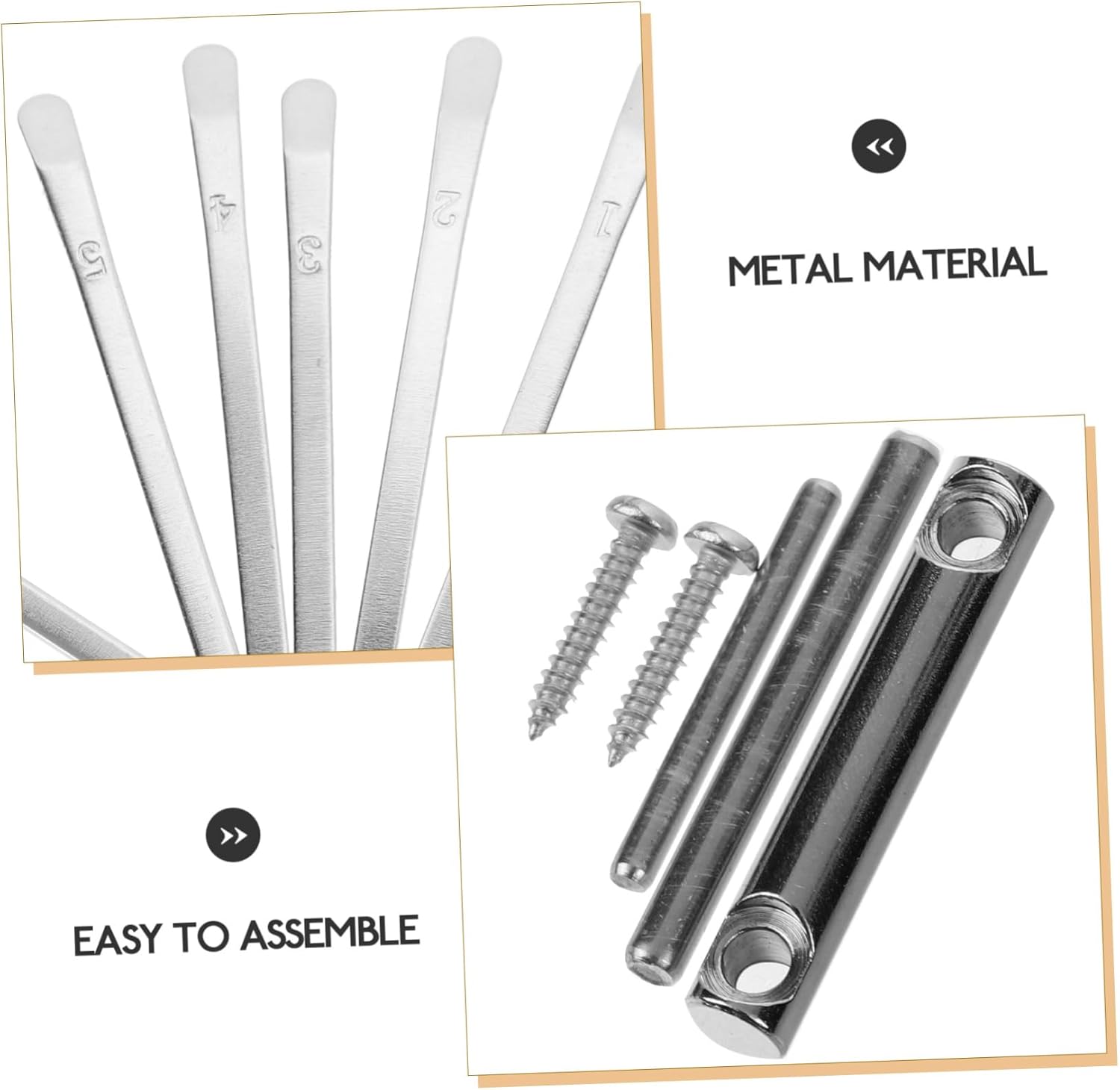 5 4 3 2 1

METAL MATERIAL

EASY TO ASSEMBLE