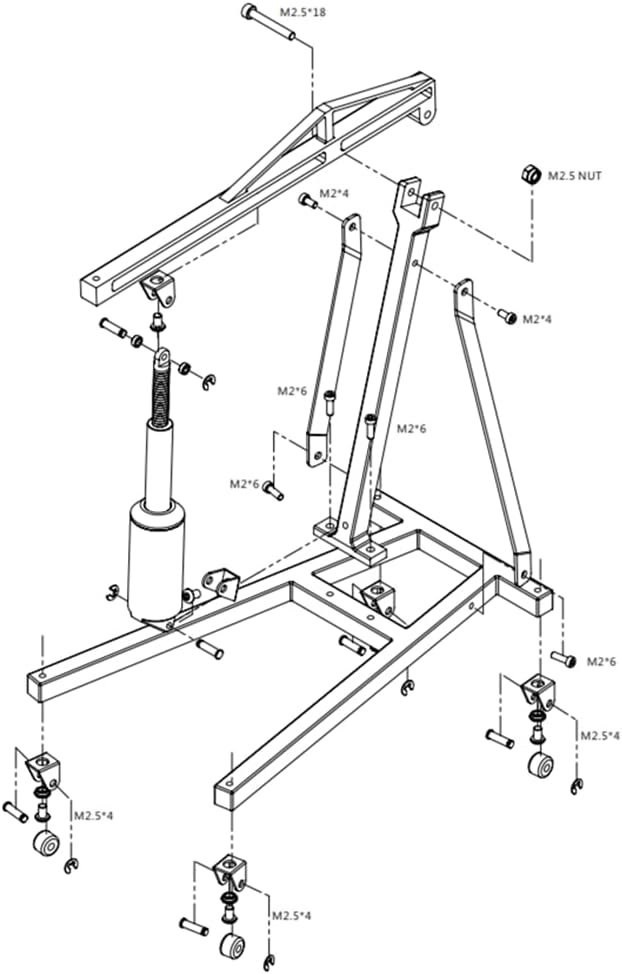 M2.5*18

M2.5 NUT

M2*4

M2*4

M2*6

M2*6

M2*6

M2*6

M2.5*4

M2.5*4

M2.5*4