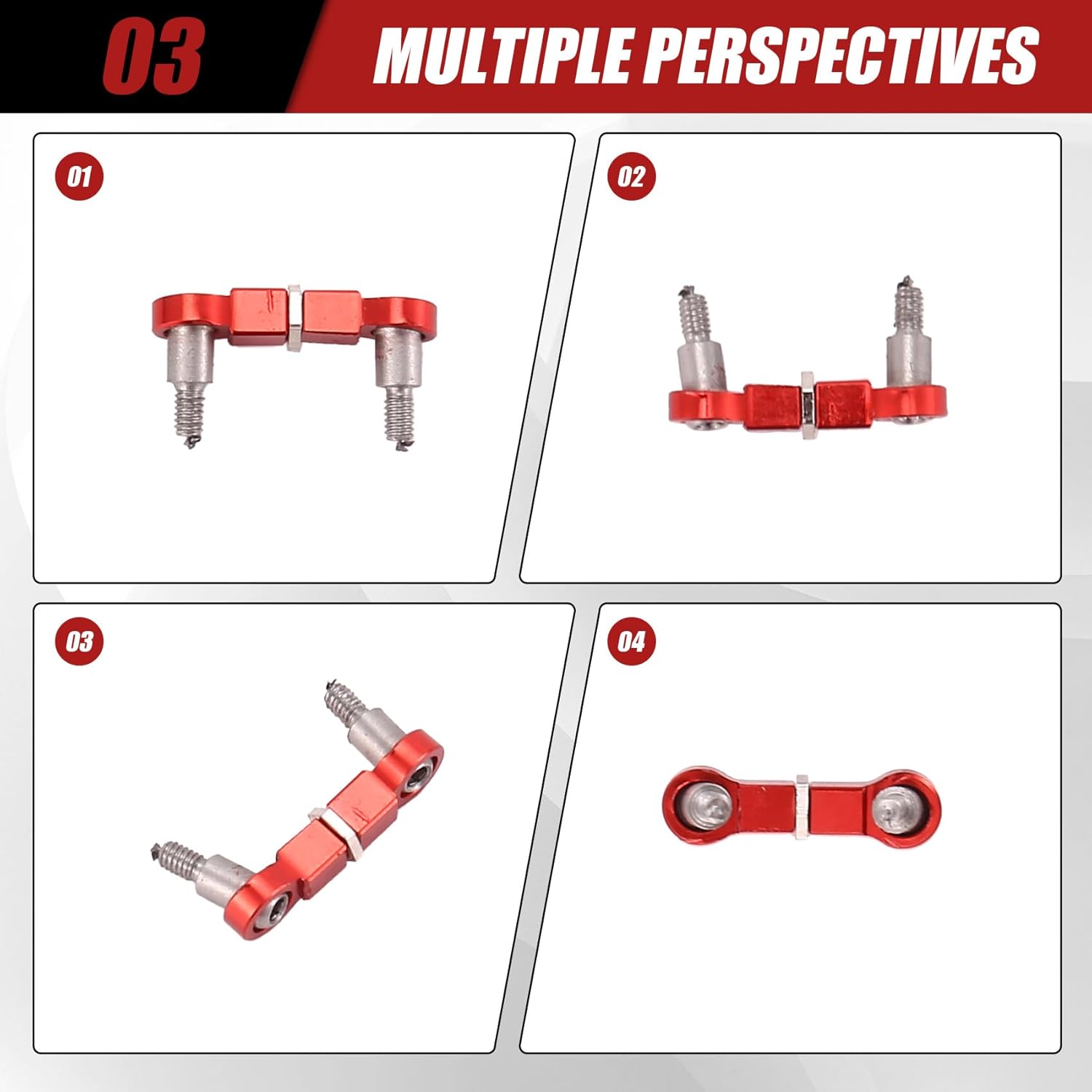 03 MULTIPLE PERSPECTIVES

01

02

03

04