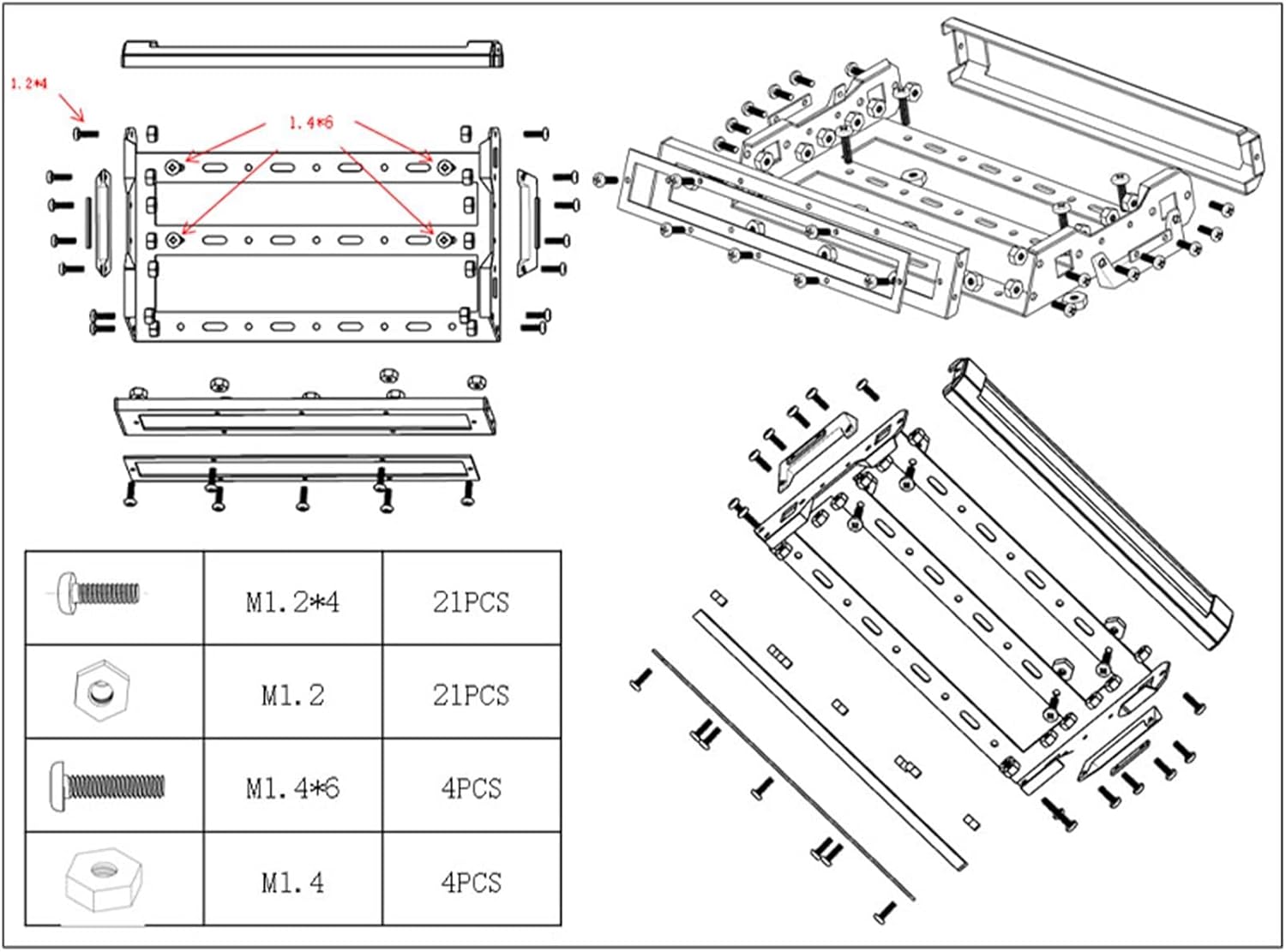 1.2*4

1.4*6

|  | M1.2*4 | 21PCS |
|---|---|---|
|  | M1.2 | 21PCS |
|  | M1.4*6 | 4PCS |
|  | M1.4 | 4PCS |