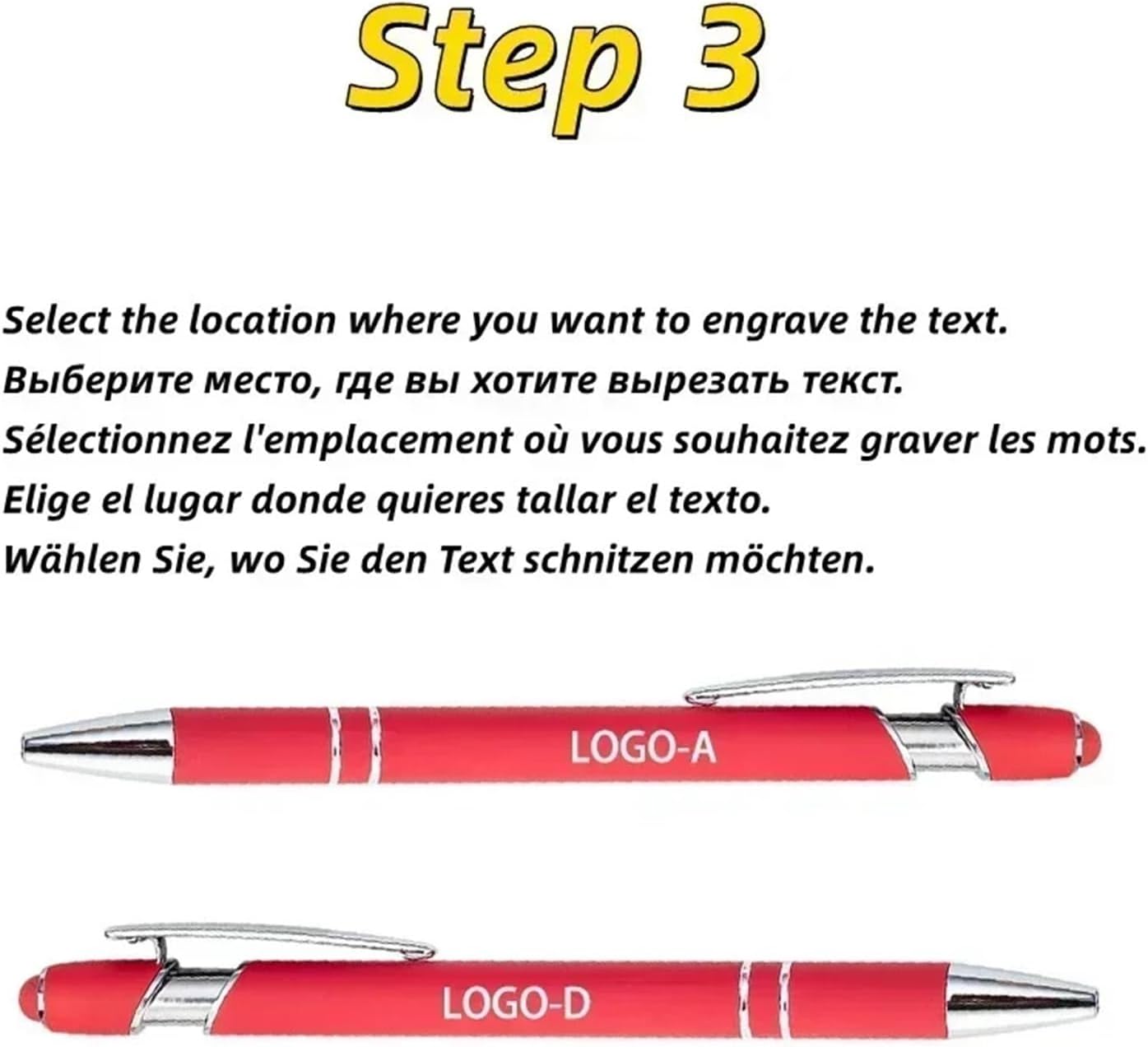 Step 3

Select the location where you want to engrave the text.
Выберите место, где вы хотите вырезать текст.
Sélectionnez l'emplacement où vous souhaitez graver les mots.
Elige el lugar donde quieres tallar el texto.
Wählen Sie, wo Sie den Text schnitzen möchten.

LOGO-A

LOGO-D