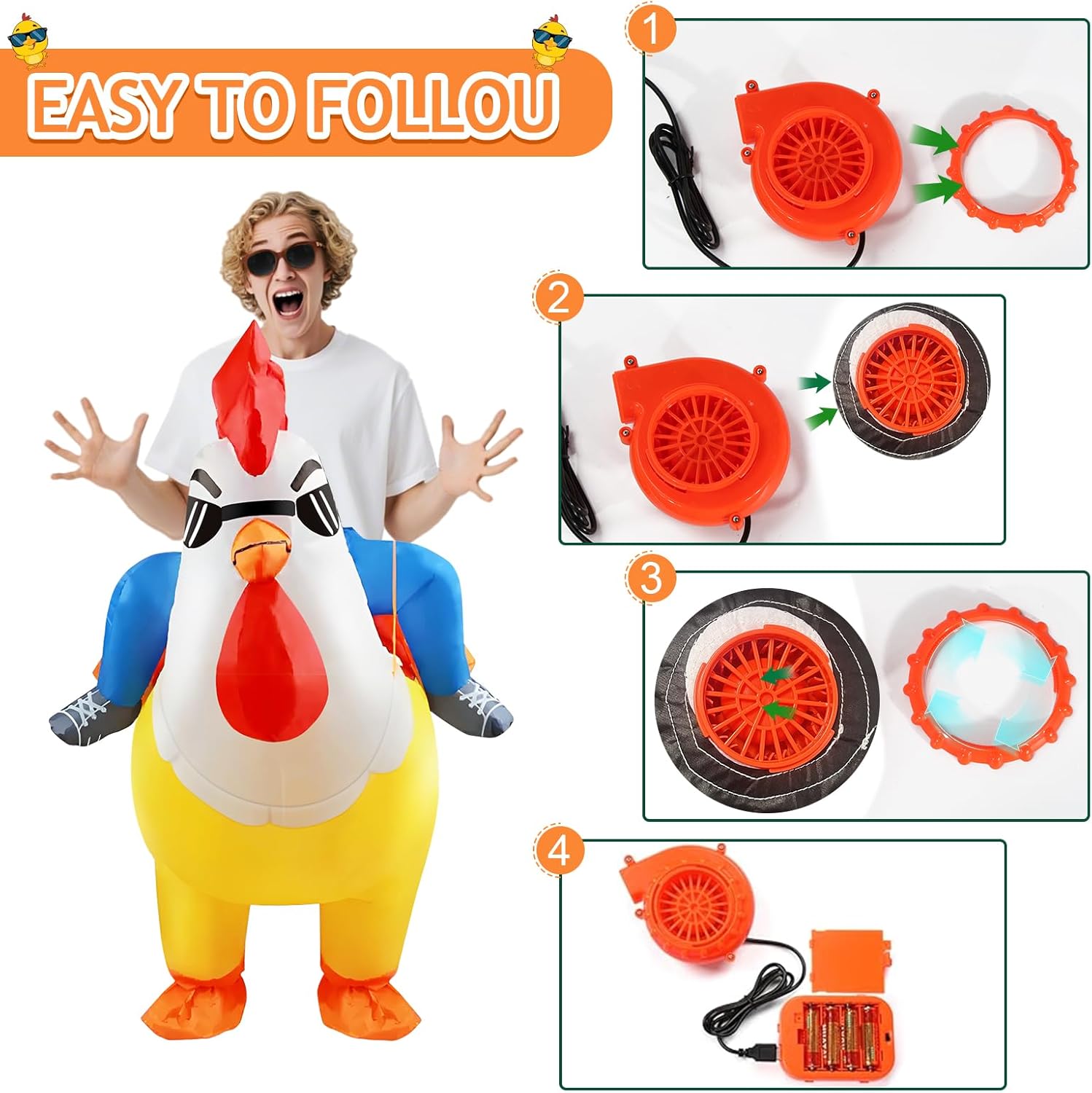 EASY TO FOLLOU

1

2

3

4