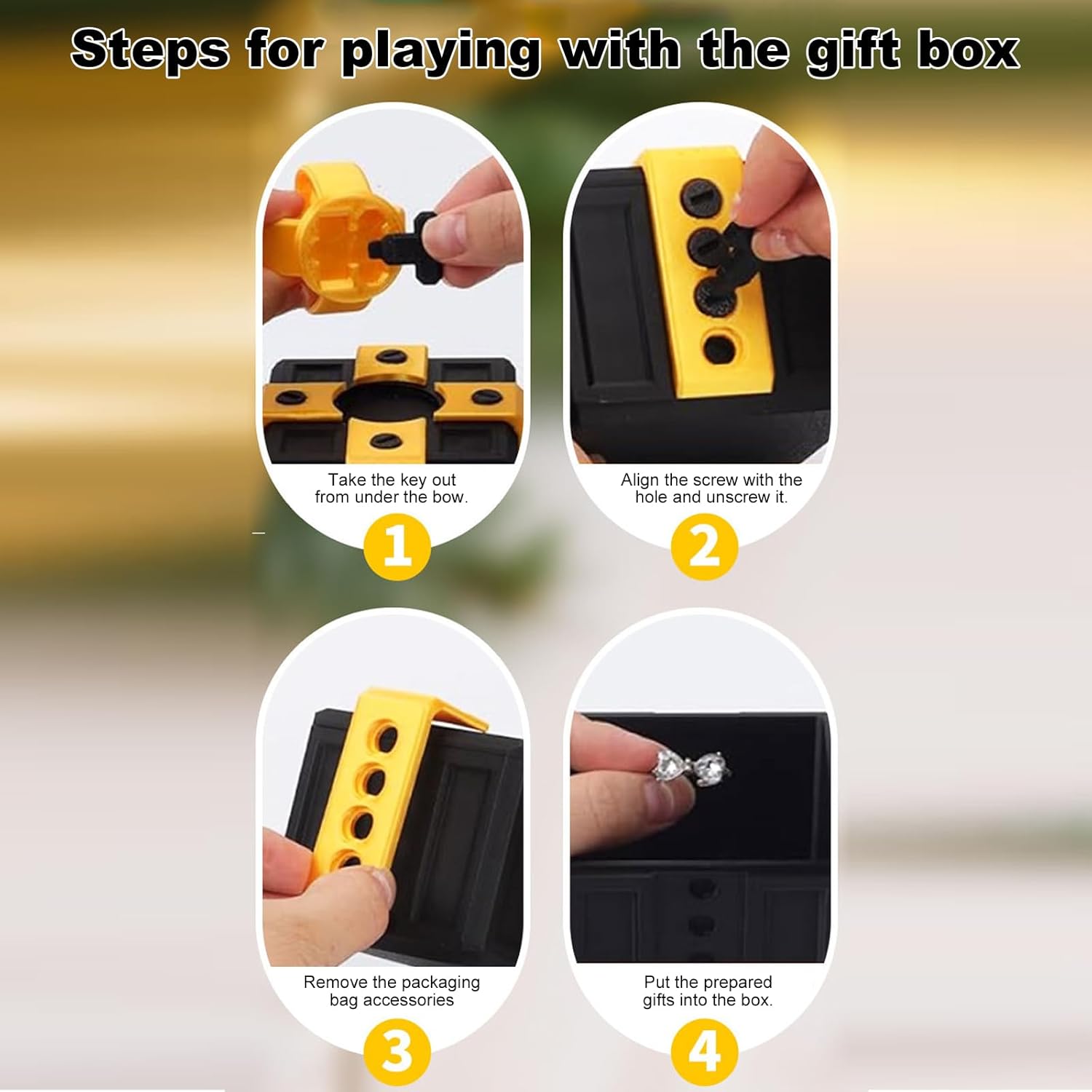 Steps for playing with the gift box

Take the key out from under the bow.

1

Align the screw with the hole and unscrew it.

2

Remove the packaging bag accessories

3

Put the prepared gifts into the box.

4