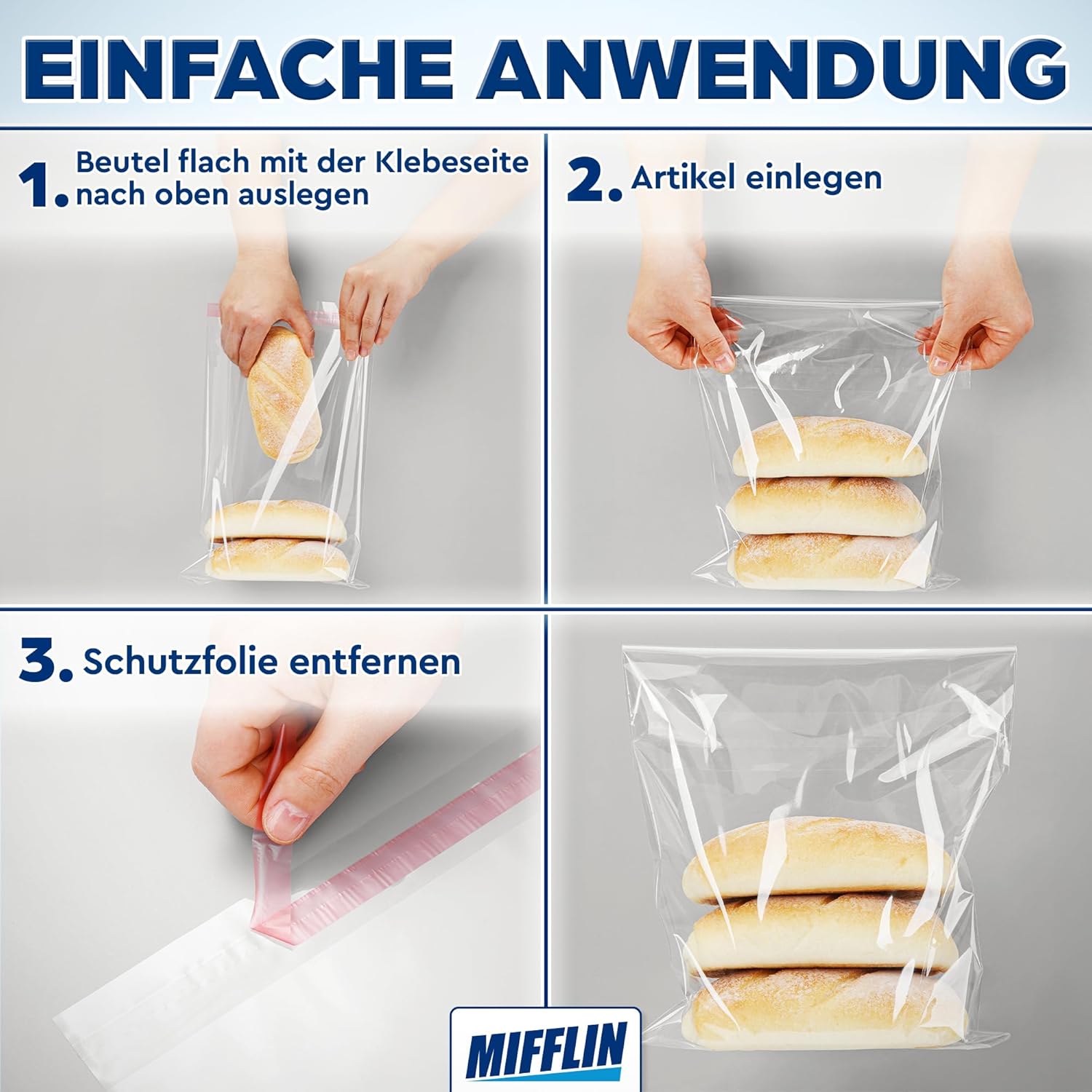 EINFACHE ANWENDUNG

1. Beutel flach mit der Klebeseite nach oben auslegen

2. Artikel einlegen

3. Schutzfolie entfernen

MIFFLIN