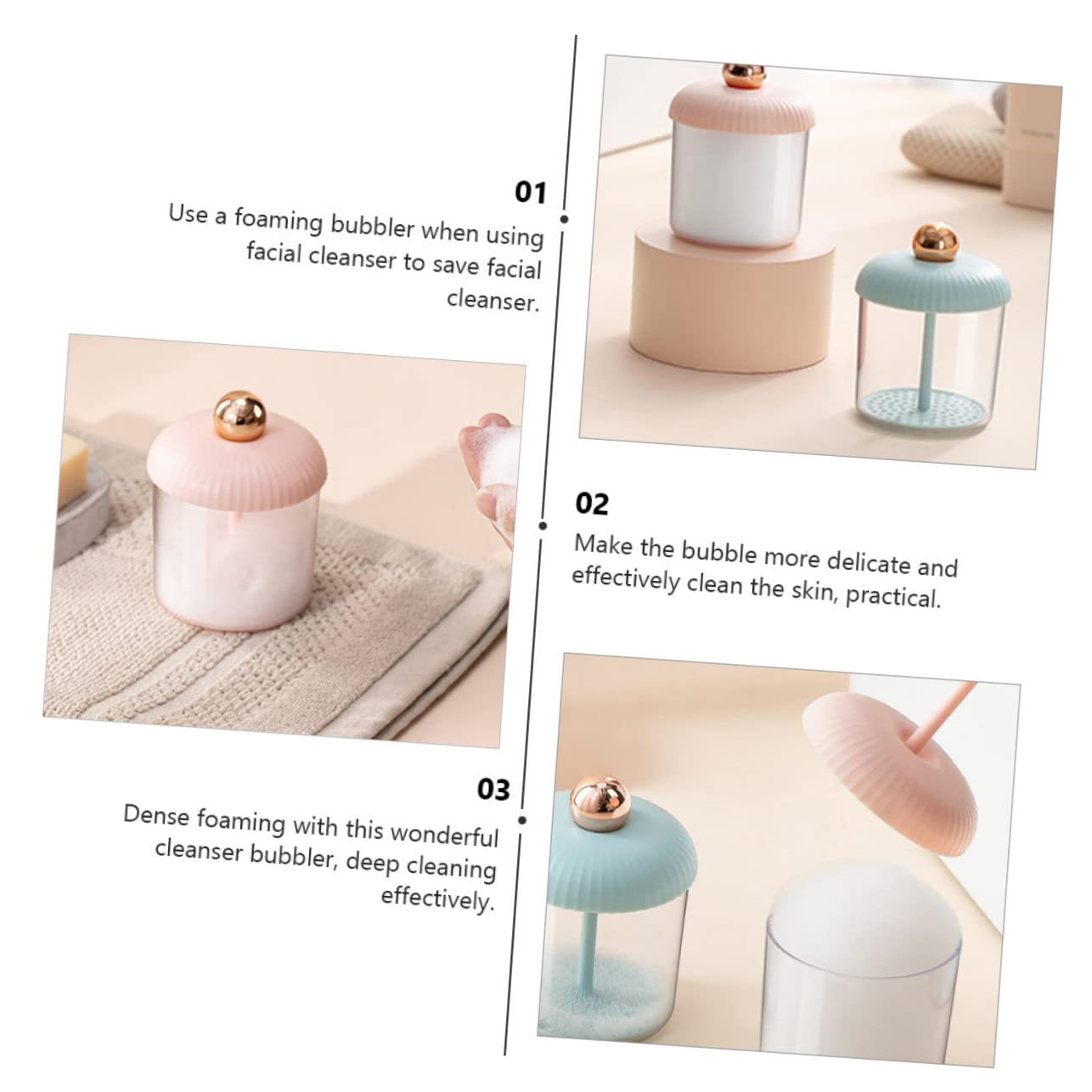 01
Use a foaming bubbler when using facial cleanser to save facial cleanser.

02
Make the bubble more delicate and effectively clean the skin, practical.

03
Dense foaming with this wonderful cleanser bubbler, deep cleaning effectively.