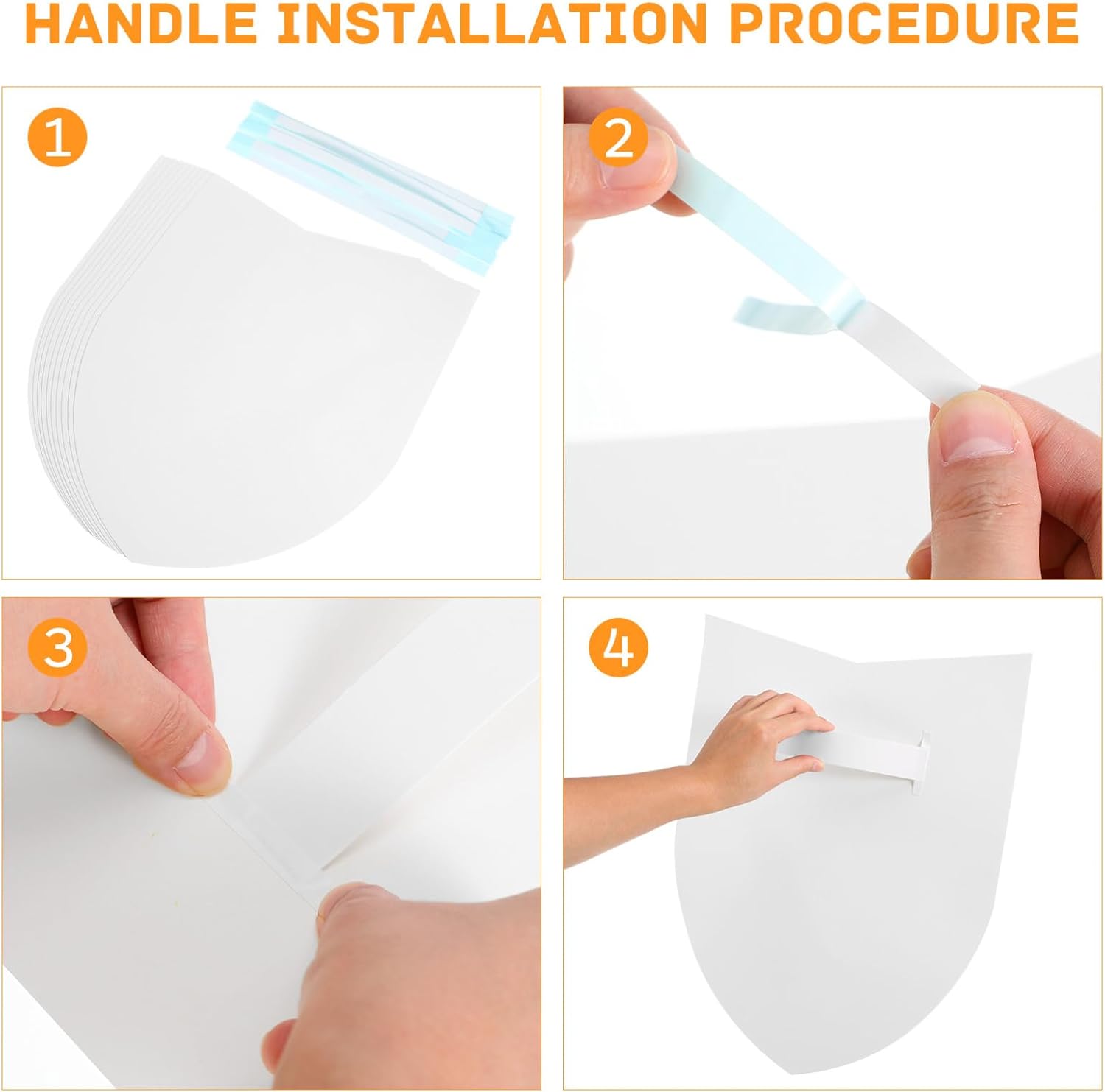 HANDLE INSTALLATION PROCEDURE

1

2

3

4