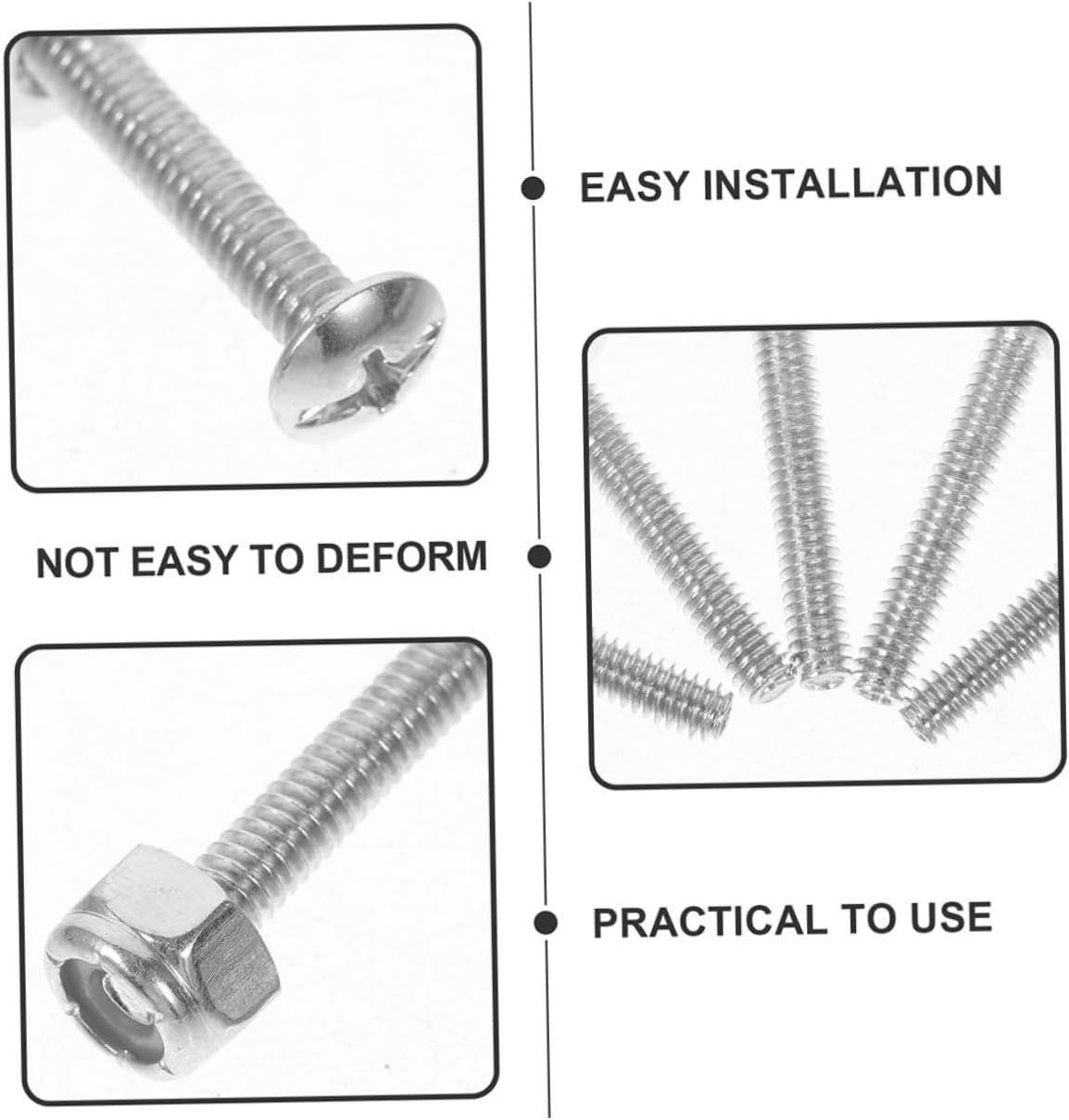 EASY INSTALLATION

NOT EASY TO DEFORM

PRACTICAL TO USE