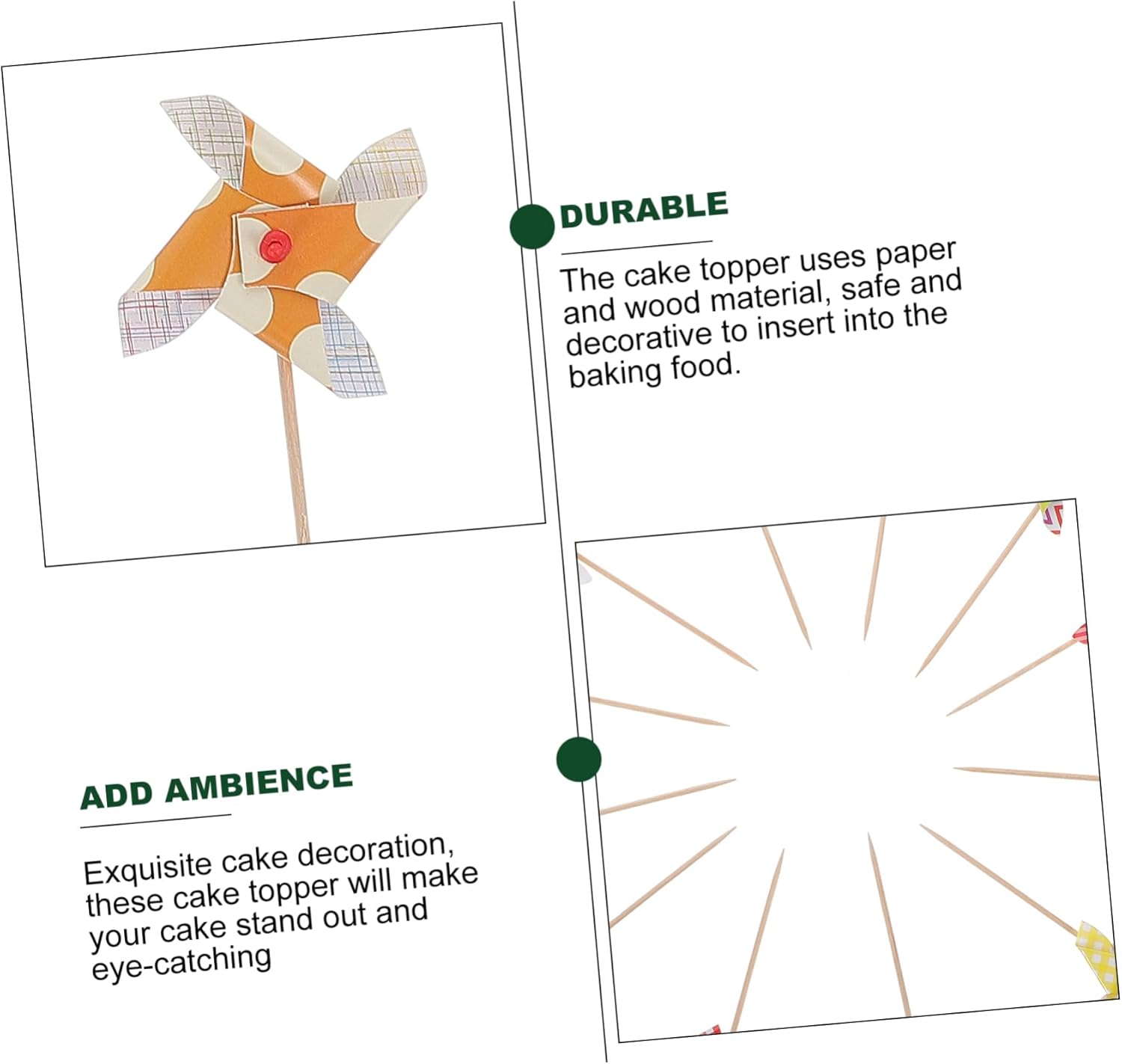 DURABLE

The cake topper uses paper and wood material, safe and decorative to insert into the baking food.

ADD AMBIENCE

Exquisite cake decoration, these cake topper will make your cake stand out and eye-catching