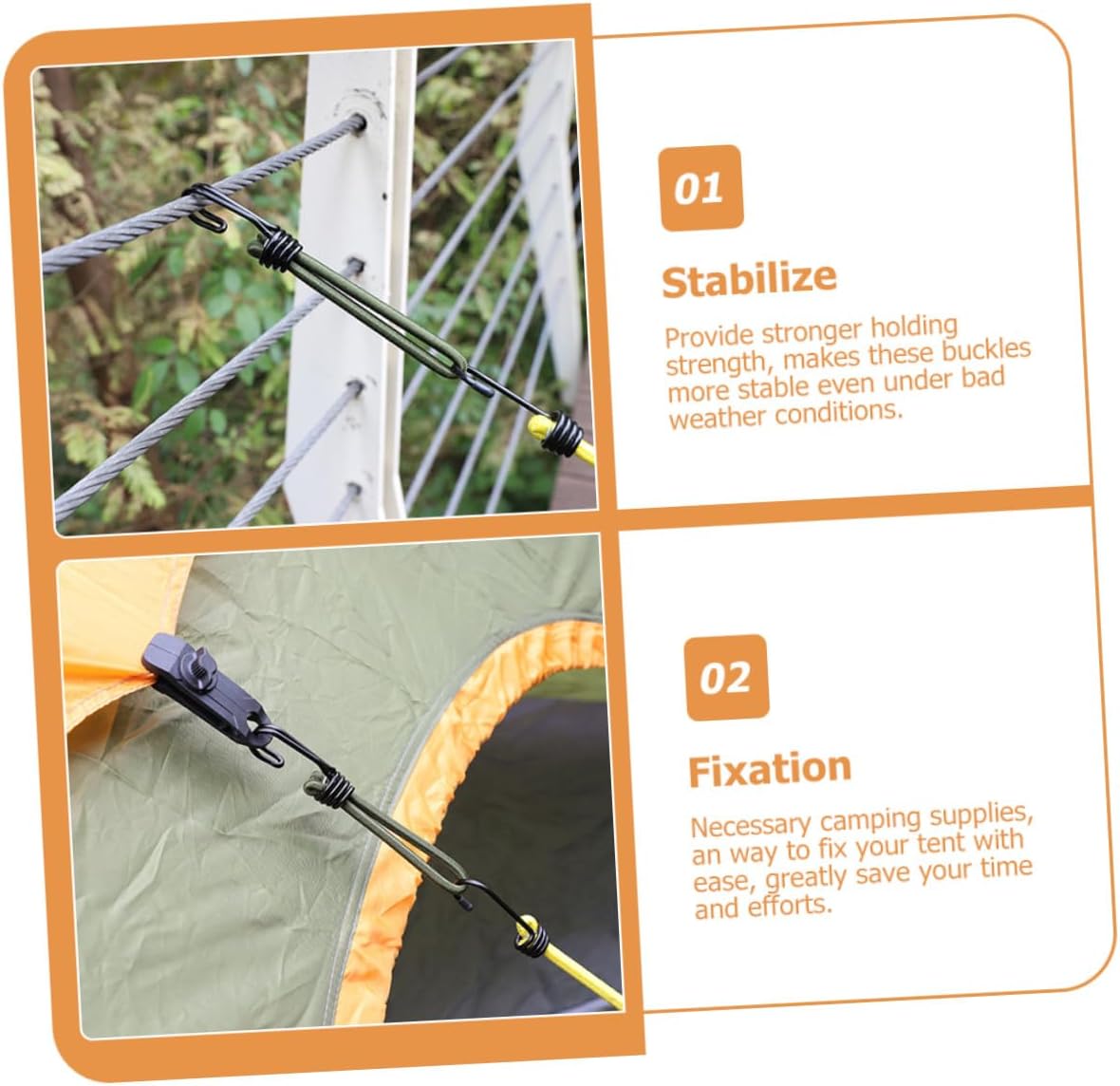 01

Stabilize

Provide stronger holding strength, makes these buckles more stable even under bad weather conditions.

02

Fixation

Necessary camping supplies, an way to fix your tent with ease, greatly save your time and efforts.