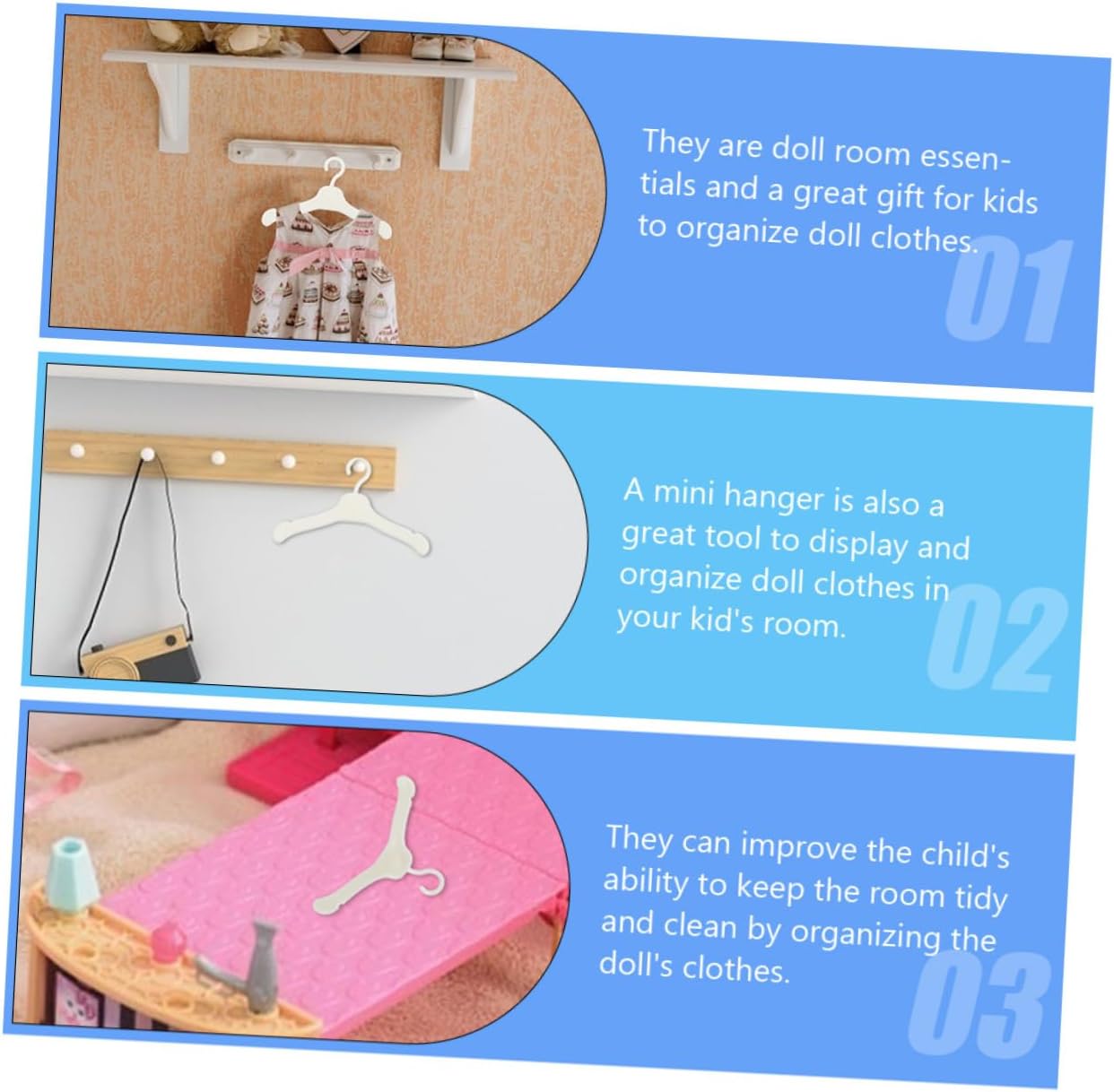 They are doll room essentials and a great gift for kids to organize doll clothes.

01

A mini hanger is also a great tool to display and organize doll clothes in your kid's room.

02

They can improve the child's ability to keep the room tidy and clean by organizing the doll's clothes.

03