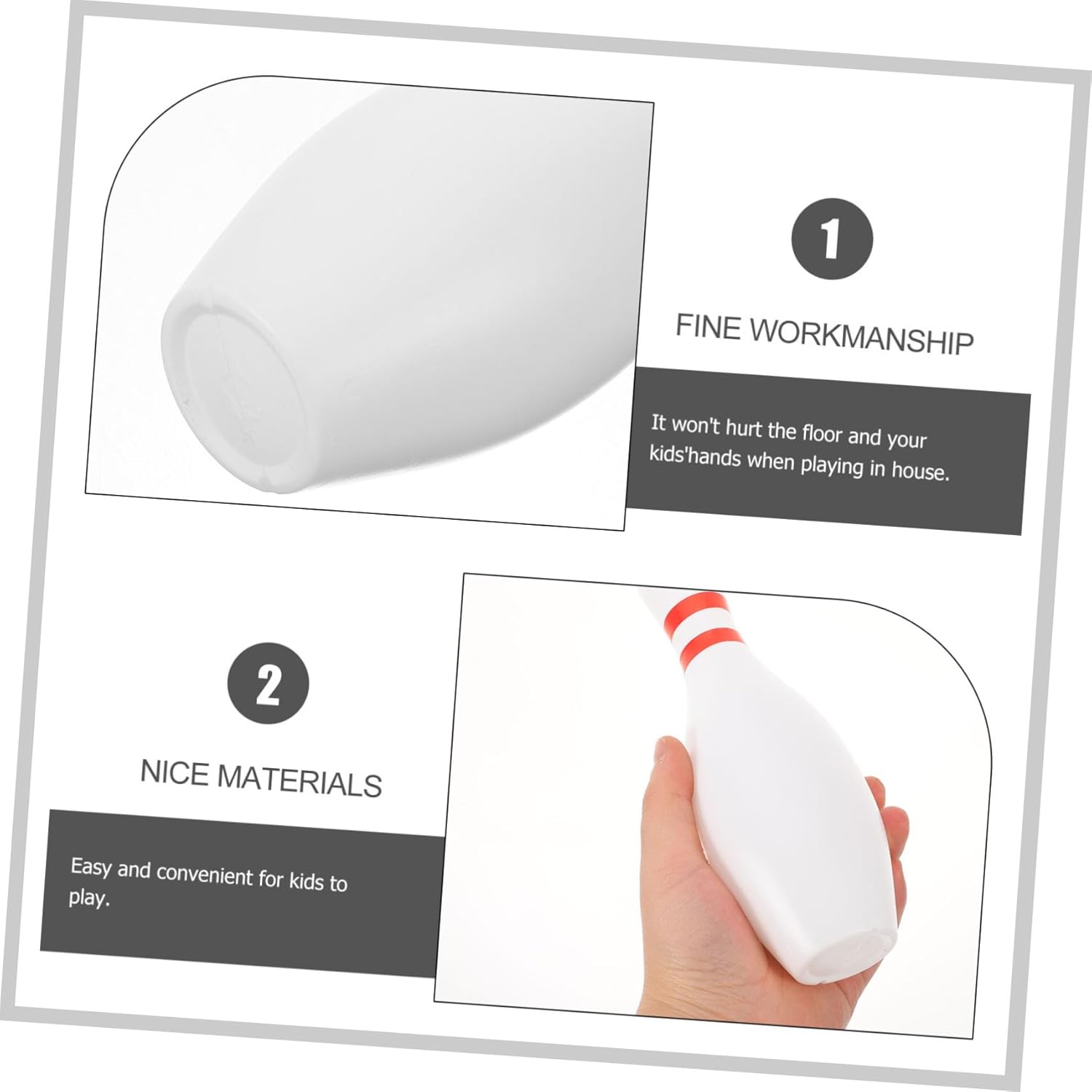 1

FINE WORKMANSHIP

It won't hurt the floor and your kids'hands when playing in house.

2

NICE MATERIALS

Easy and convenient for kids to play.