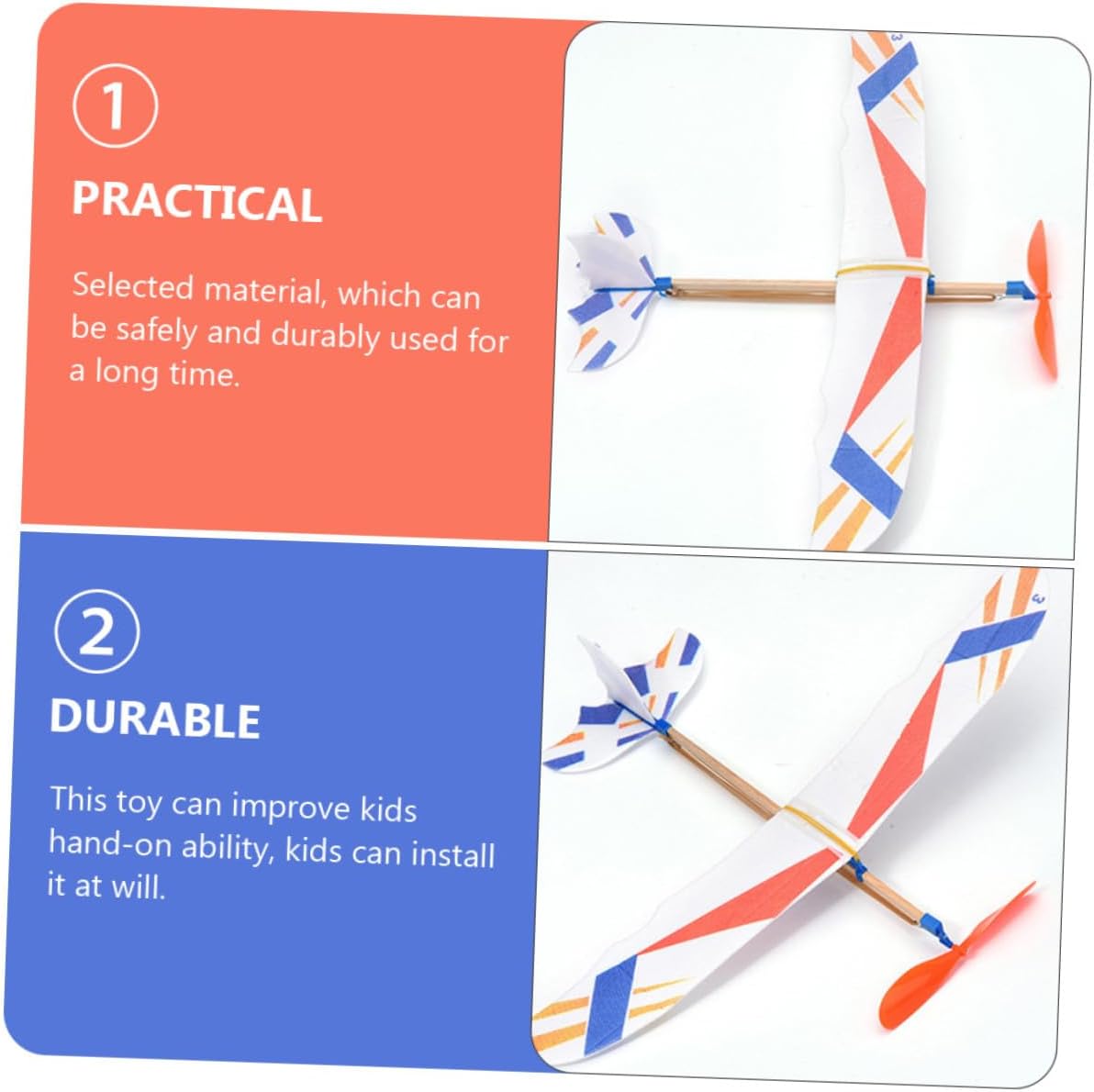 1

PRACTICAL

Selected material, which can be safely and durably used for a long time.

2

DURABLE

This toy can improve kids hand-on ability, kids can install it at will.