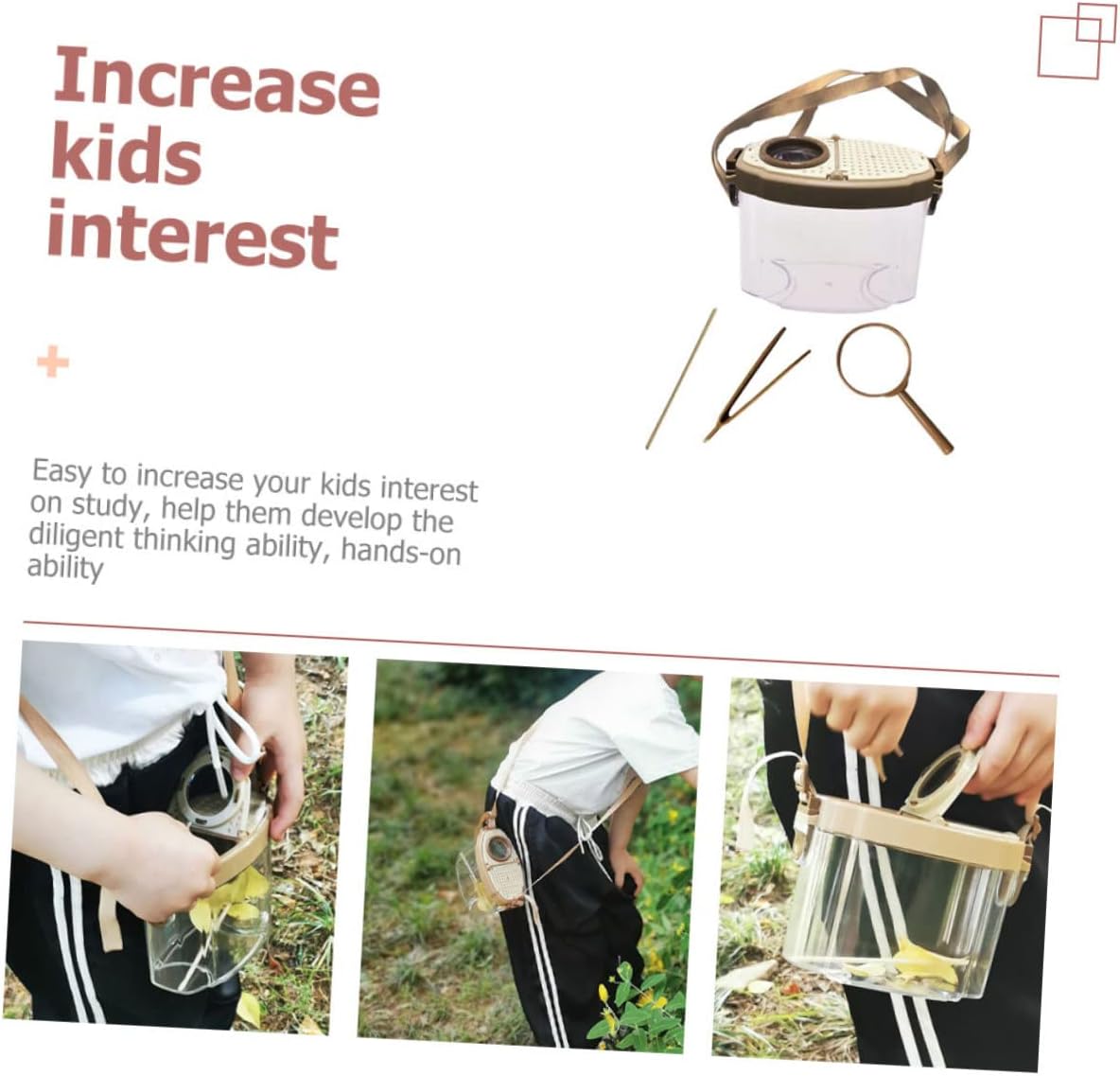 Increase kids interest

Easy to increase your kids interest on study, help them develop the diligent thinking ability, hands-on ability