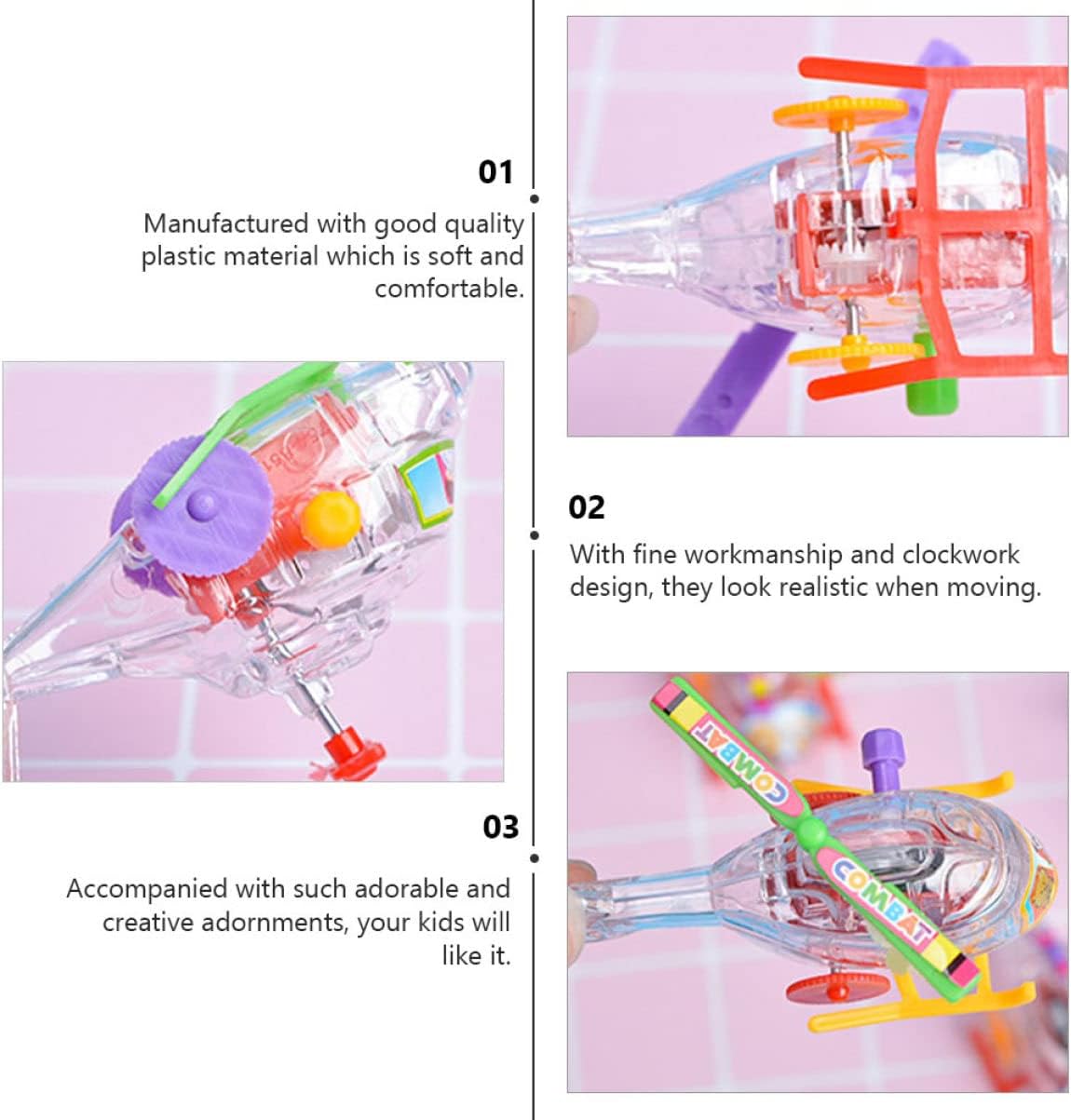 01

Manufactured with good quality plastic material which is soft and comfortable.

02

With fine workmanship and clockwork design, they look realistic when moving.

03

Accompanied with such adorable and creative adornments, your kids will like it.

COMBAT

COMBAT