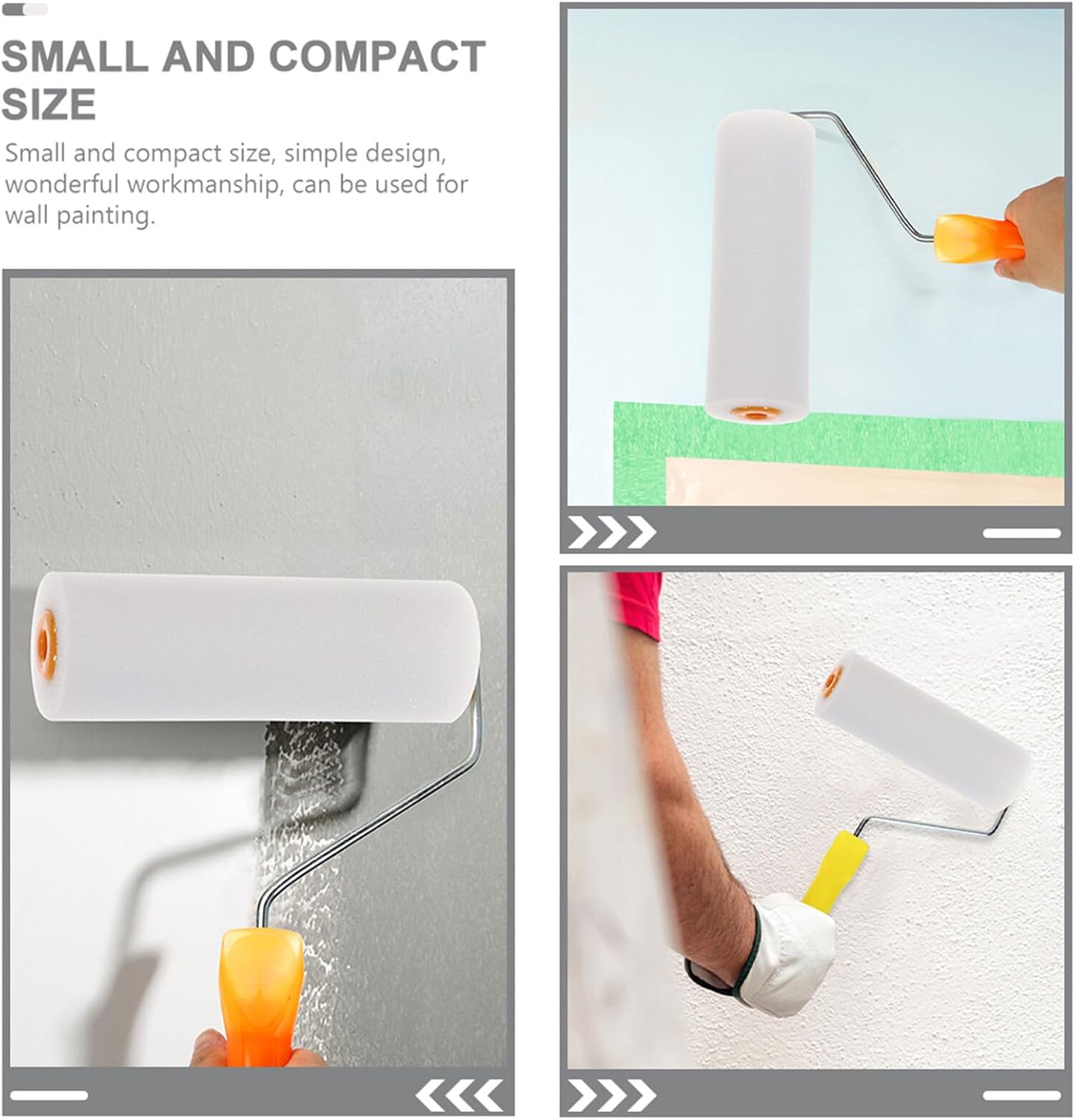 SMALL AND COMPACT SIZE

Small and compact size, simple design, wonderful workmanship, can be used for wall painting.