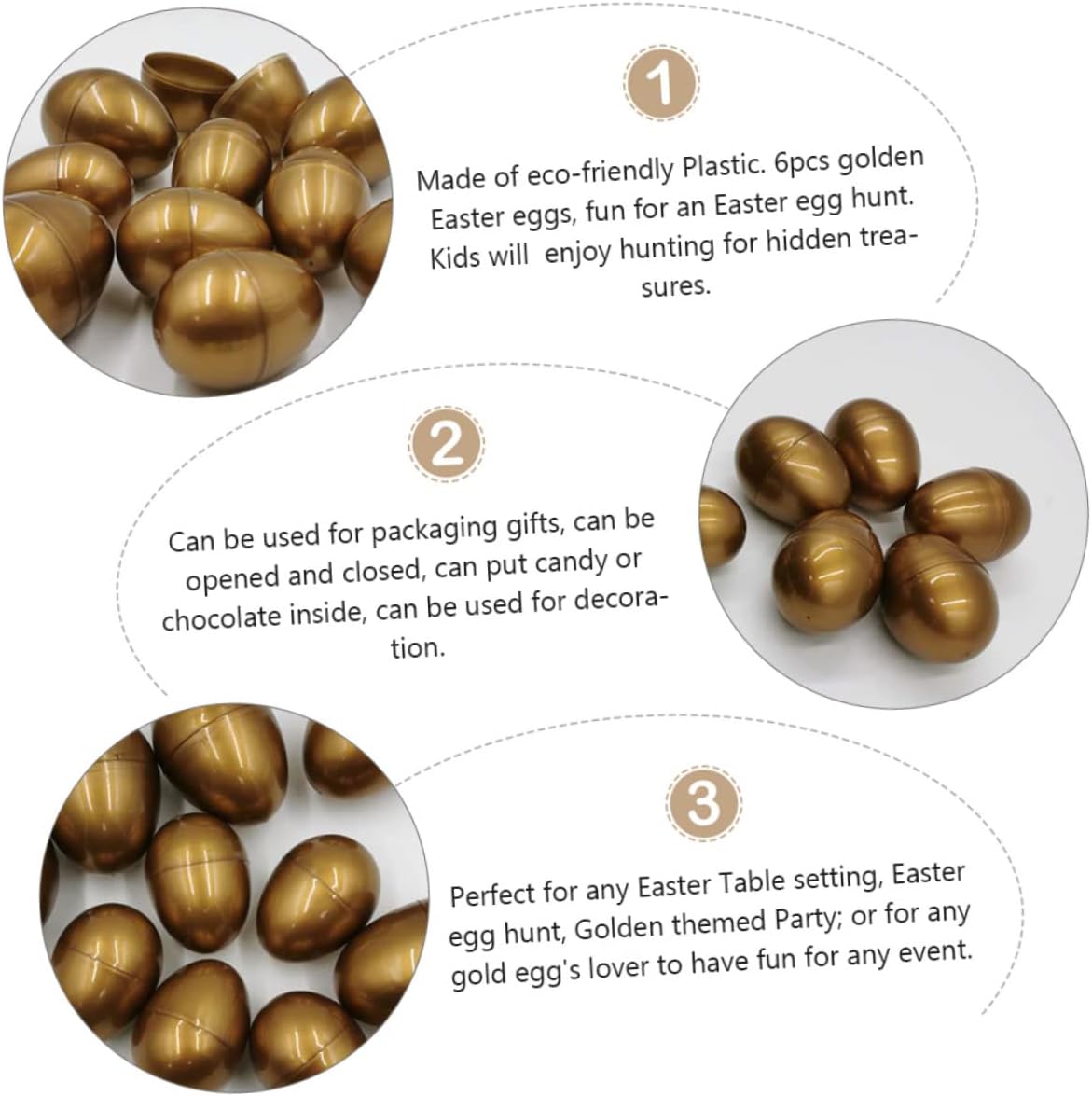 1

Made of eco-friendly Plastic. 6pcs golden Easter eggs, fun for an Easter egg hunt. Kids will  enjoy hunting for hidden treasures.

2

Can be used for packaging gifts, can be opened and closed, can put candy or chocolate inside, can be used for decoration.

3

Perfect for any Easter Table setting, Easter egg hunt, Golden themed Party; or for any gold egg's lover to have fun for any event.