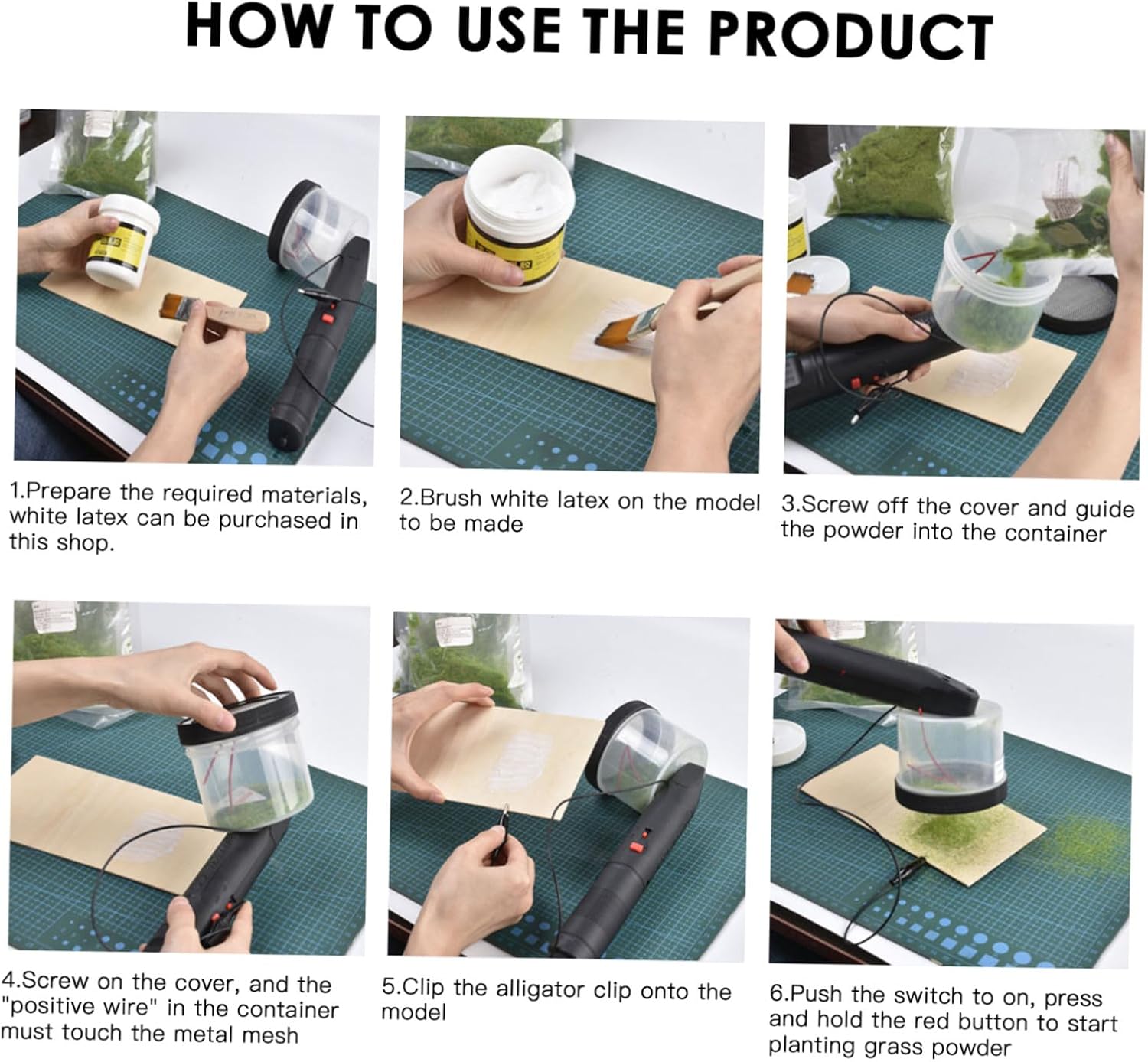 HOW TO USE THE PRODUCT

1.Prepare the required materials, white latex can be purchased in this shop.

2.Brush white latex on the model to be made

3.Screw off the cover and guide the powder into the container

4.Screw on the cover, and the "positive wire" in the container must touch the metal mesh

5.Clip the alligator clip onto the model

6.Push the switch to on, press and hold the red button to start planting grass powder