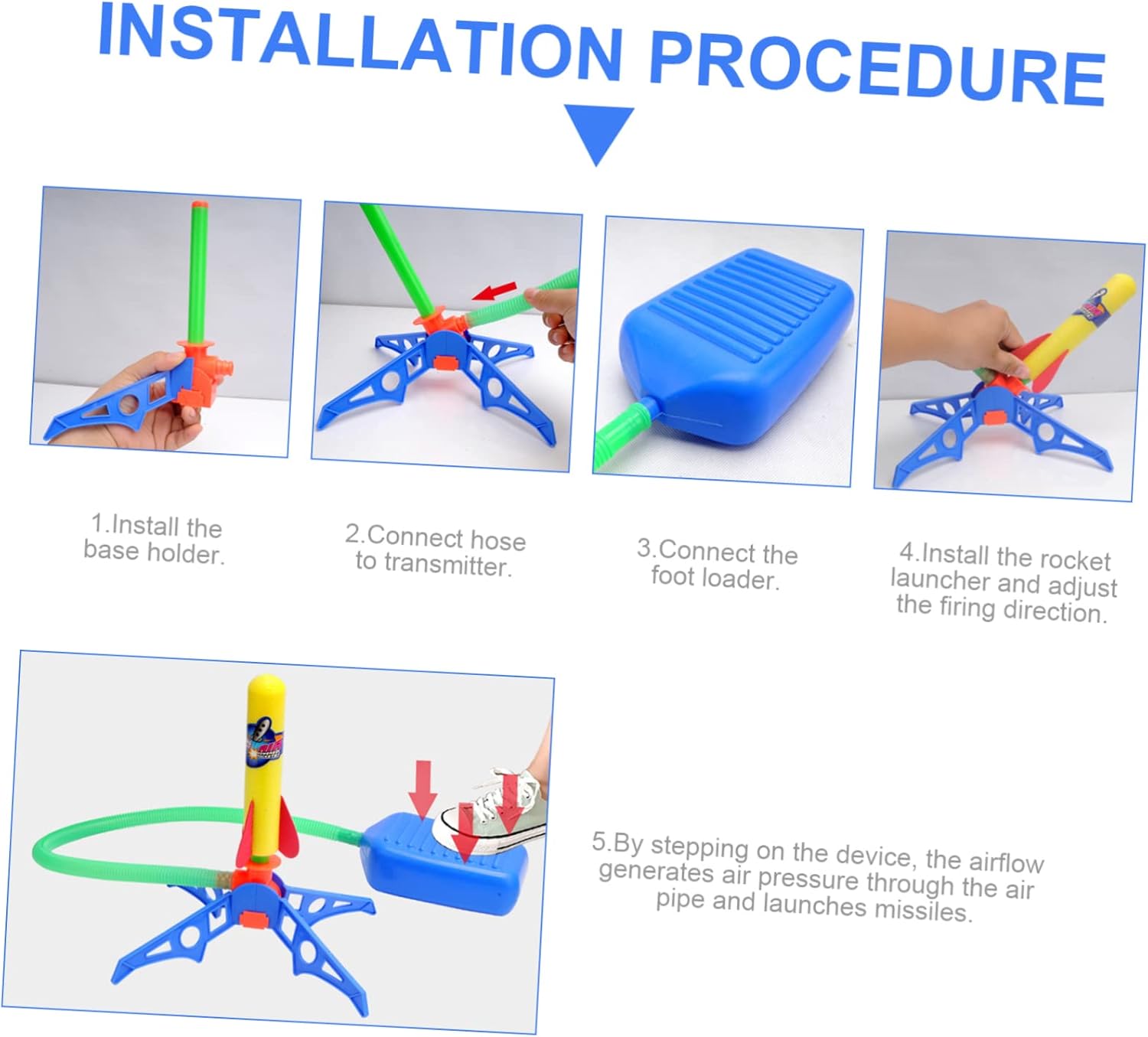 INSTALLATION PROCEDURE

1.Install the base holder.

2.Connect hose to transmitter.

3.Connect the foot loader.

4.Install the rocket launcher and adjust the firing direction.

5.By stepping on the device, the airflow generates air pressure through the air pipe and launches missiles.