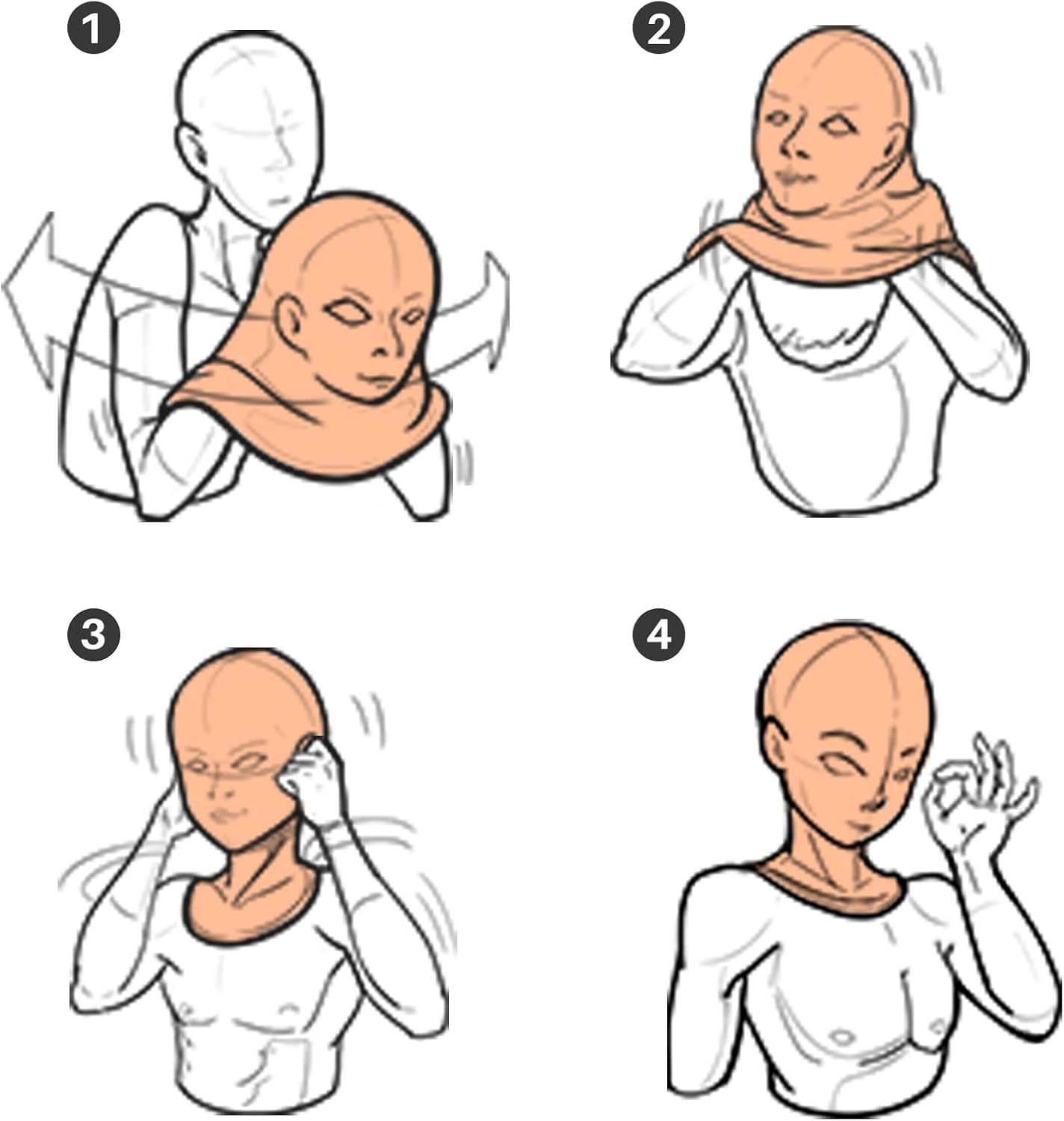 1

2

3

4