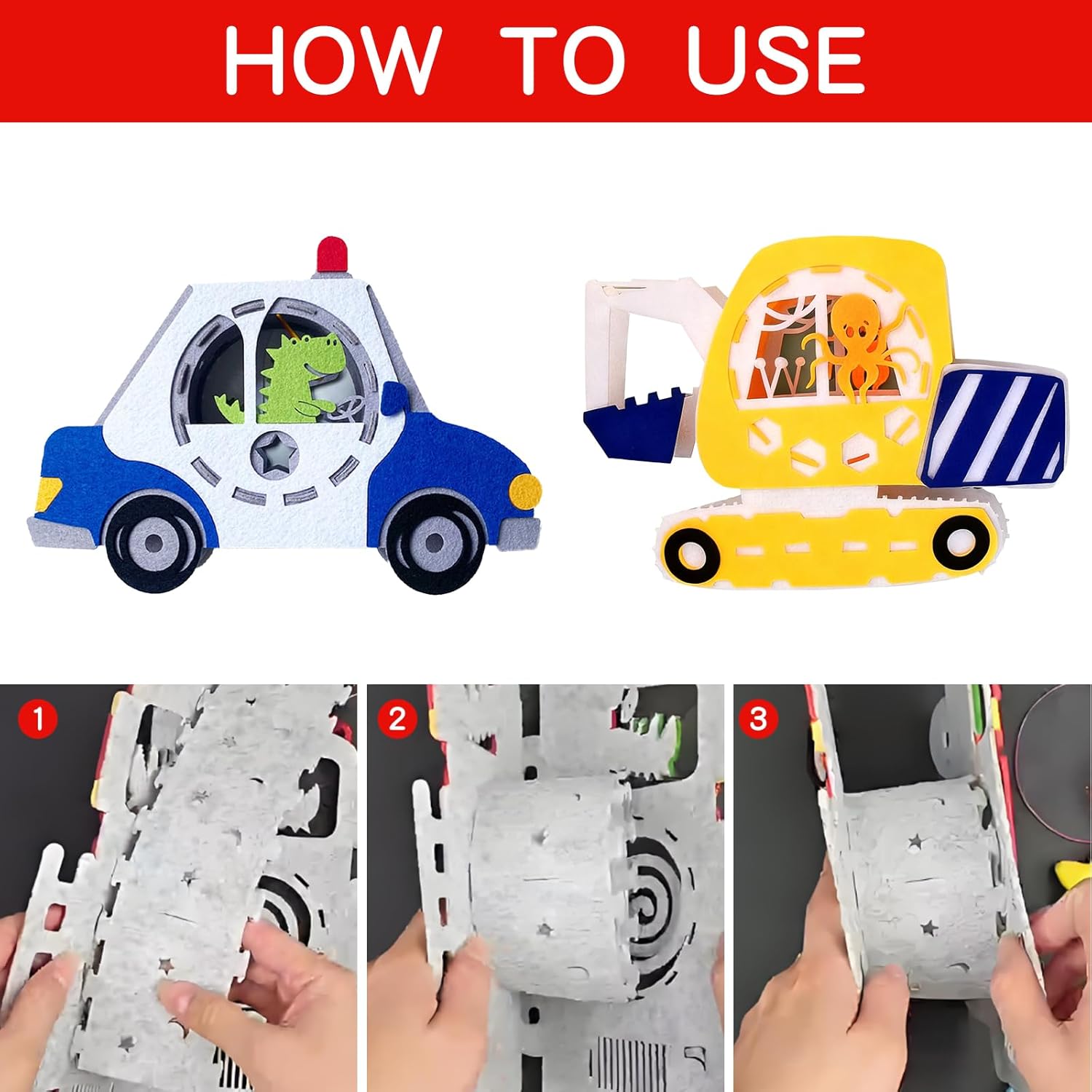 HOW TO USE

1

2

3