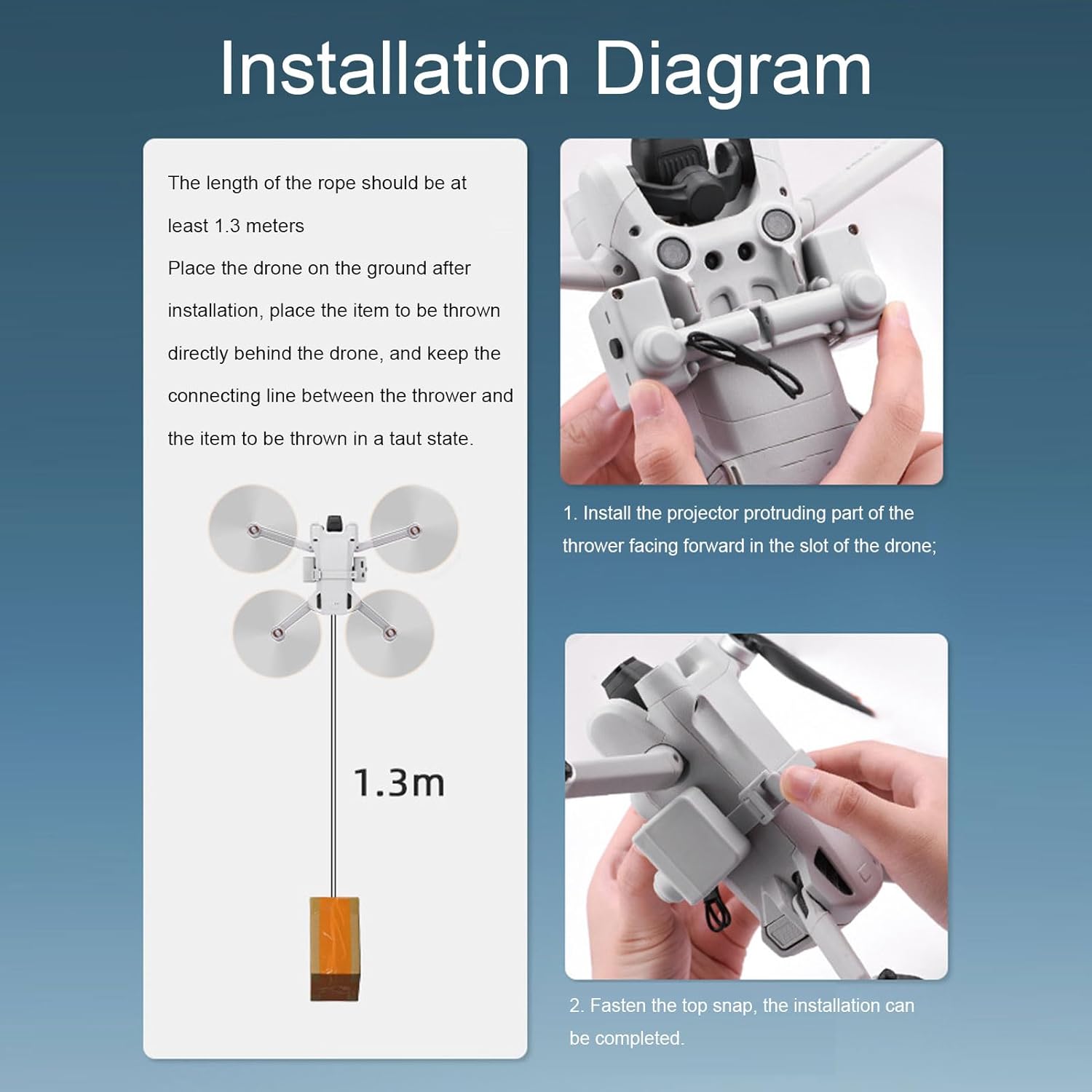 Installation Diagram

The length of the rope should be at least 1.3 meters

Place the drone on the ground after installation, place the item to be thrown directly behind the drone, and keep the connecting line between the thrower and the item to be thrown in a taut state.

1.3m

1. Install the projector protruding part of the thrower facing forward in the slot of the drone;

2. Fasten the top snap, the installation can be completed.