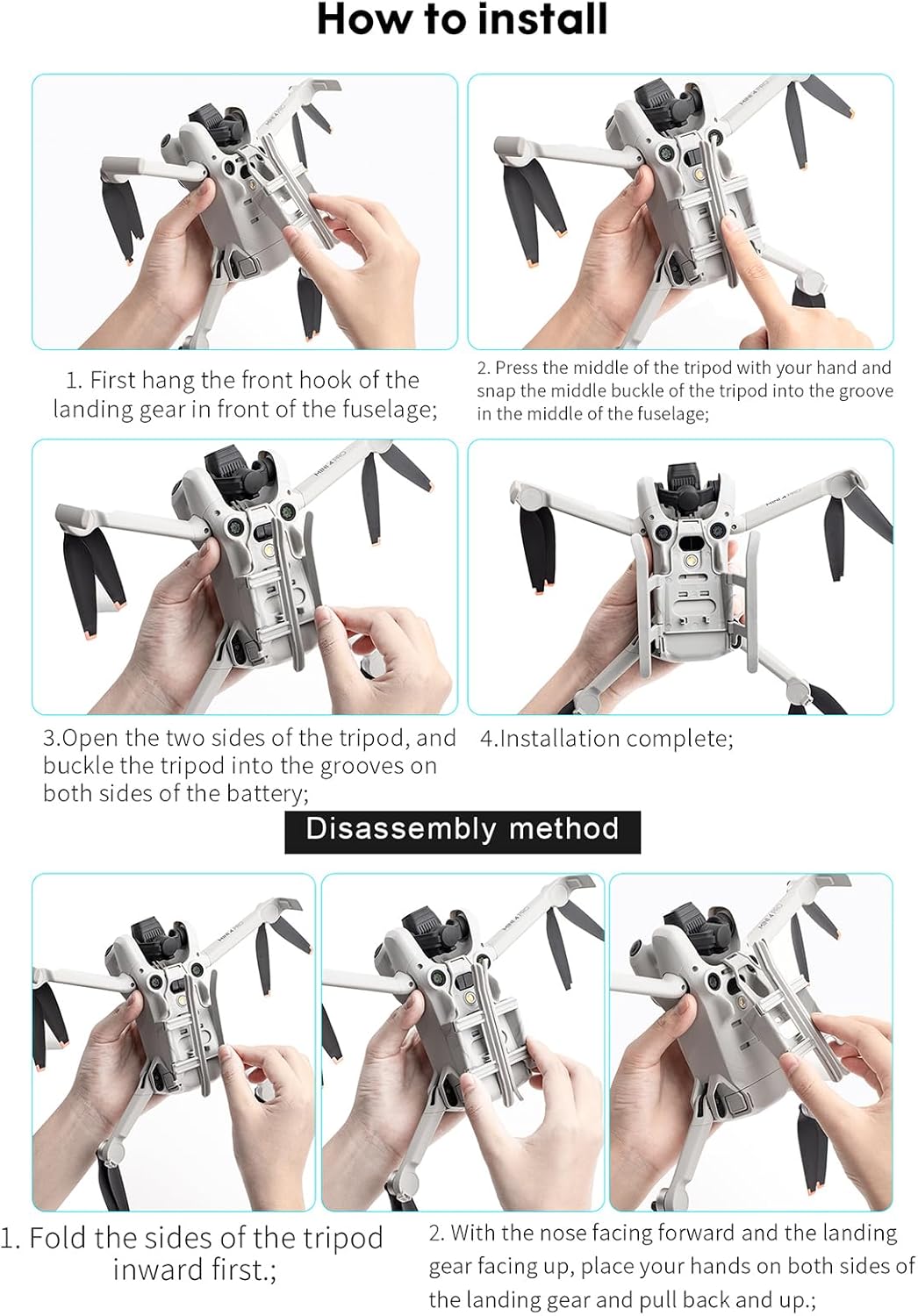 How to install

1. First hang the front hook of the landing gear in front of the fuselage;

2. Press the middle of the tripod with your hand and snap the middle buckle of the tripod into the groove in the middle of the fuselage;

3.Open the two sides of the tripod, and buckle the tripod into the grooves on both sides of the battery;

4.Installation complete;

Disassembly method

1. Fold the sides of the tripod inward first.;

2. With the nose facing forward and the landing gear facing up, place your hands on both sides of the landing gear and pull back and up.;