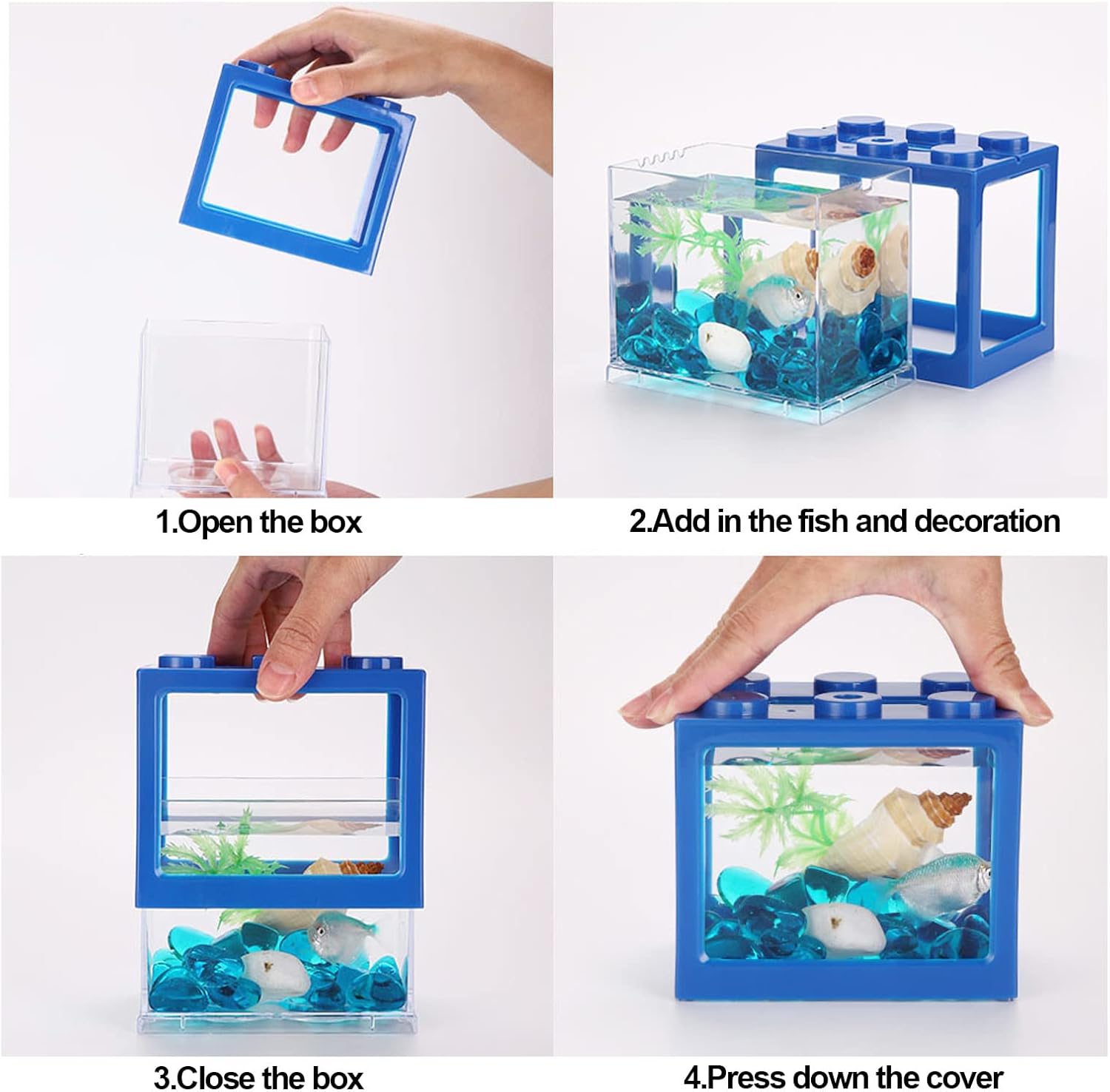 1.Open the box

2.Add in the fish and decoration

3.Close the box

4.Press down the cover