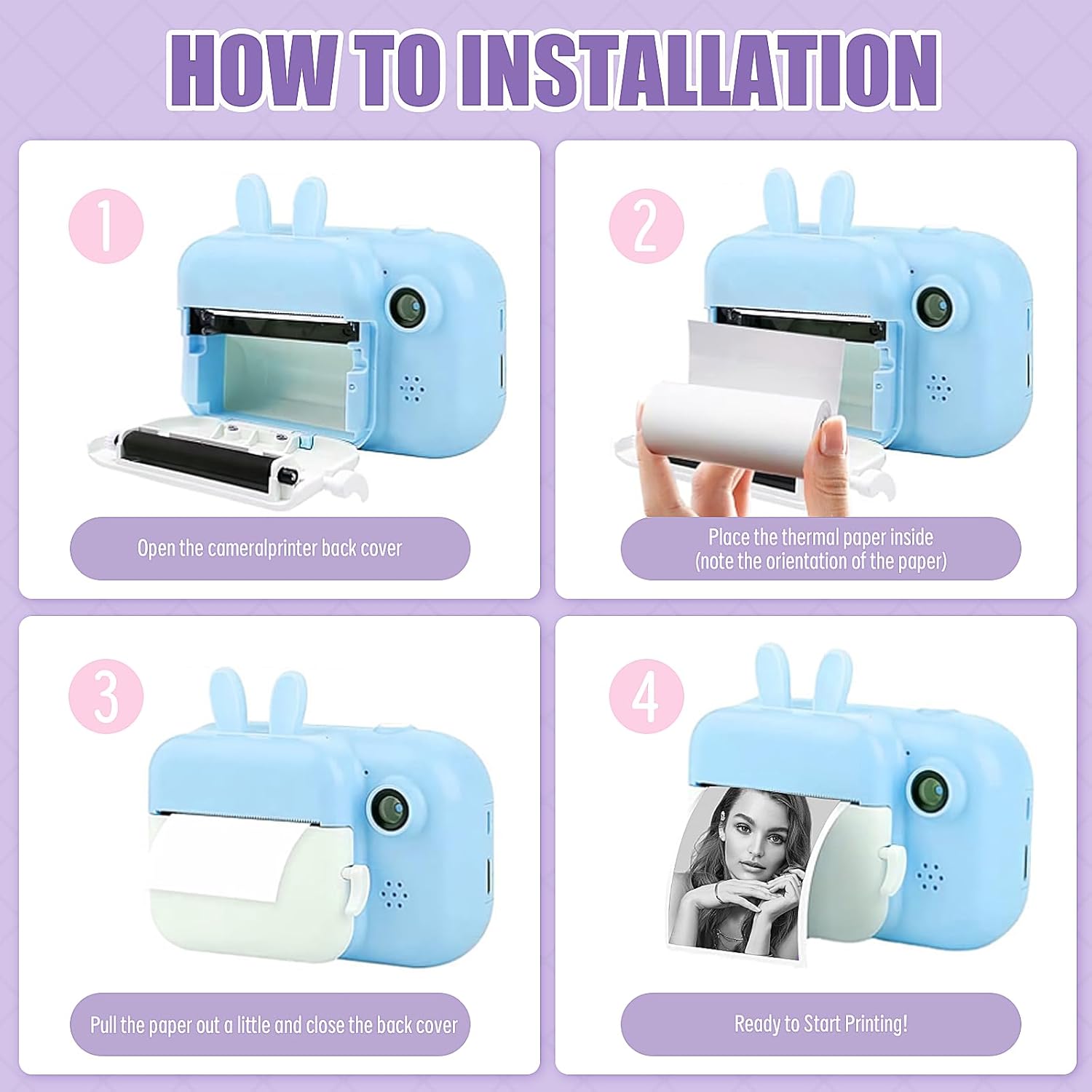 HOW TO INSTALLATION

1

Open the cameralprinter back cover

2

Place the thermal paper inside (note the orientation of the paper)

3

Pull the paper out a little and close the back cover

4

Ready to Start Printing!