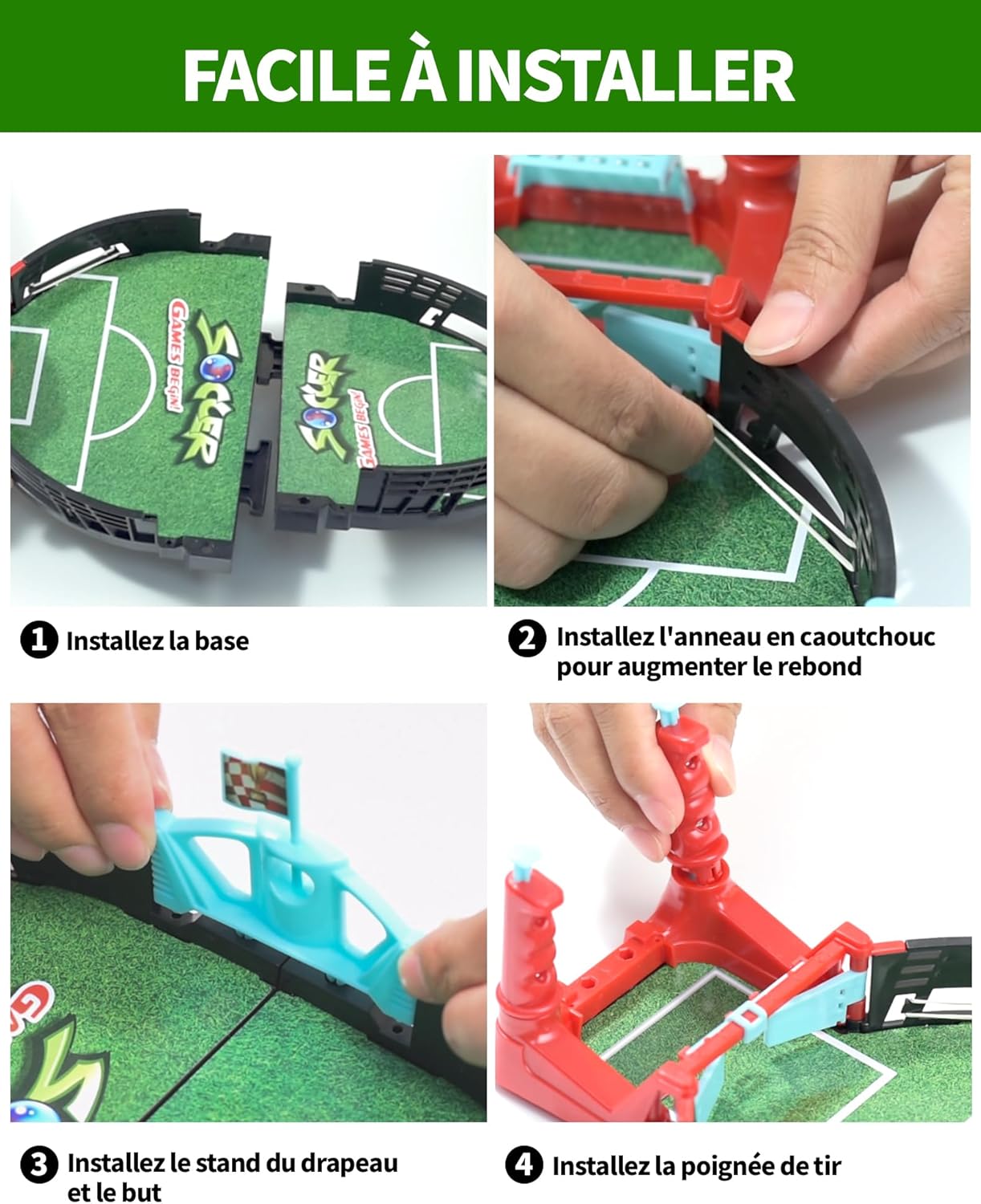 FACILE À INSTALLER

SOCCER GAMES BEGIN!

SOCCER GAMES BEGIN!

1 Installez la base

2 Installez l'anneau en caoutchouc pour augmenter le rebond

3 Installez le stand du drapeau et le but

4 Installez la poignée de tir