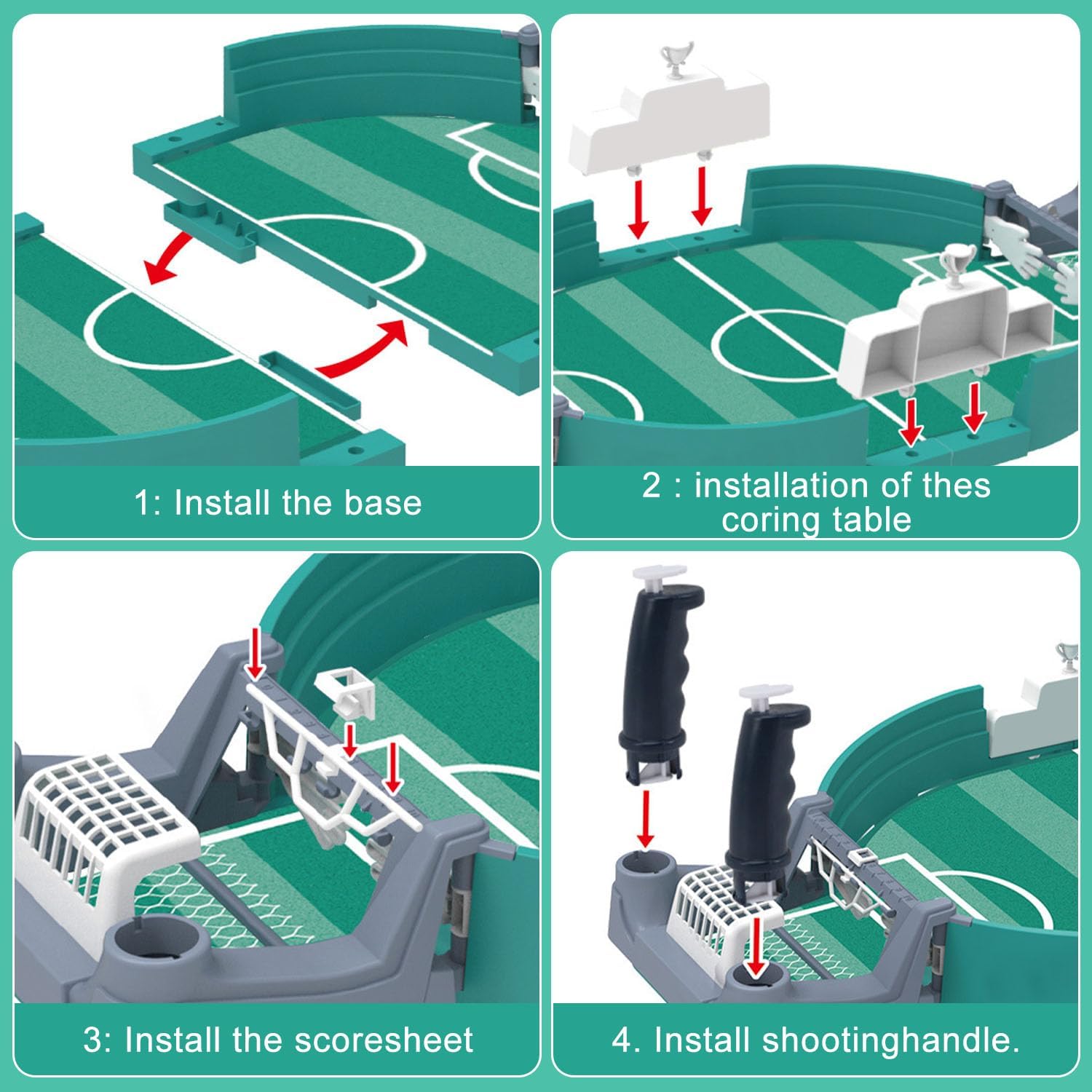 1: Install the base

2 : installation of thes coring table

3: Install the scoresheet

4. Install shootinghandle.