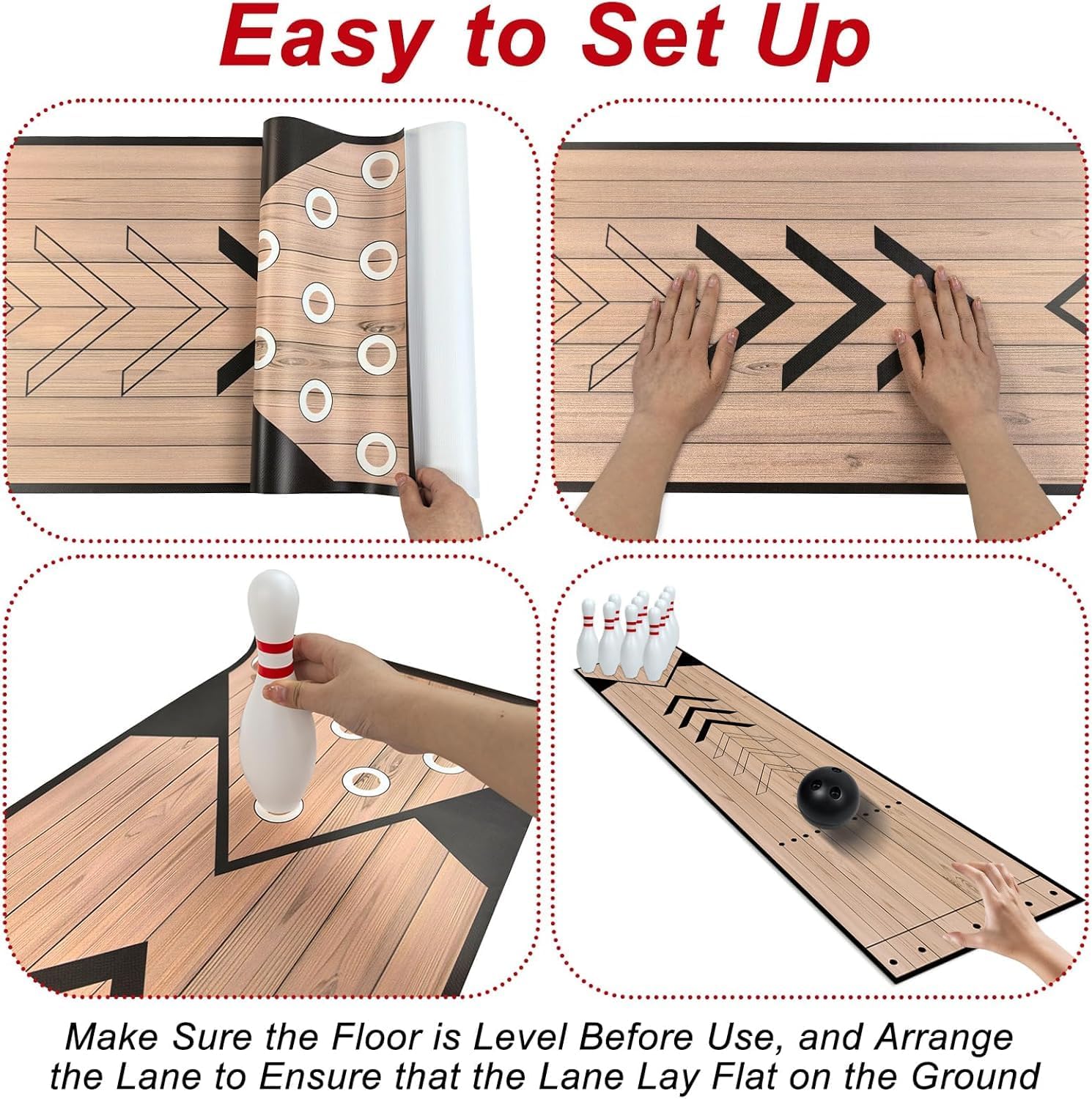 Easy to Set Up

Make Sure the Floor is Level Before Use, and Arrange the Lane to Ensure that the Lane Lay Flat on the Ground