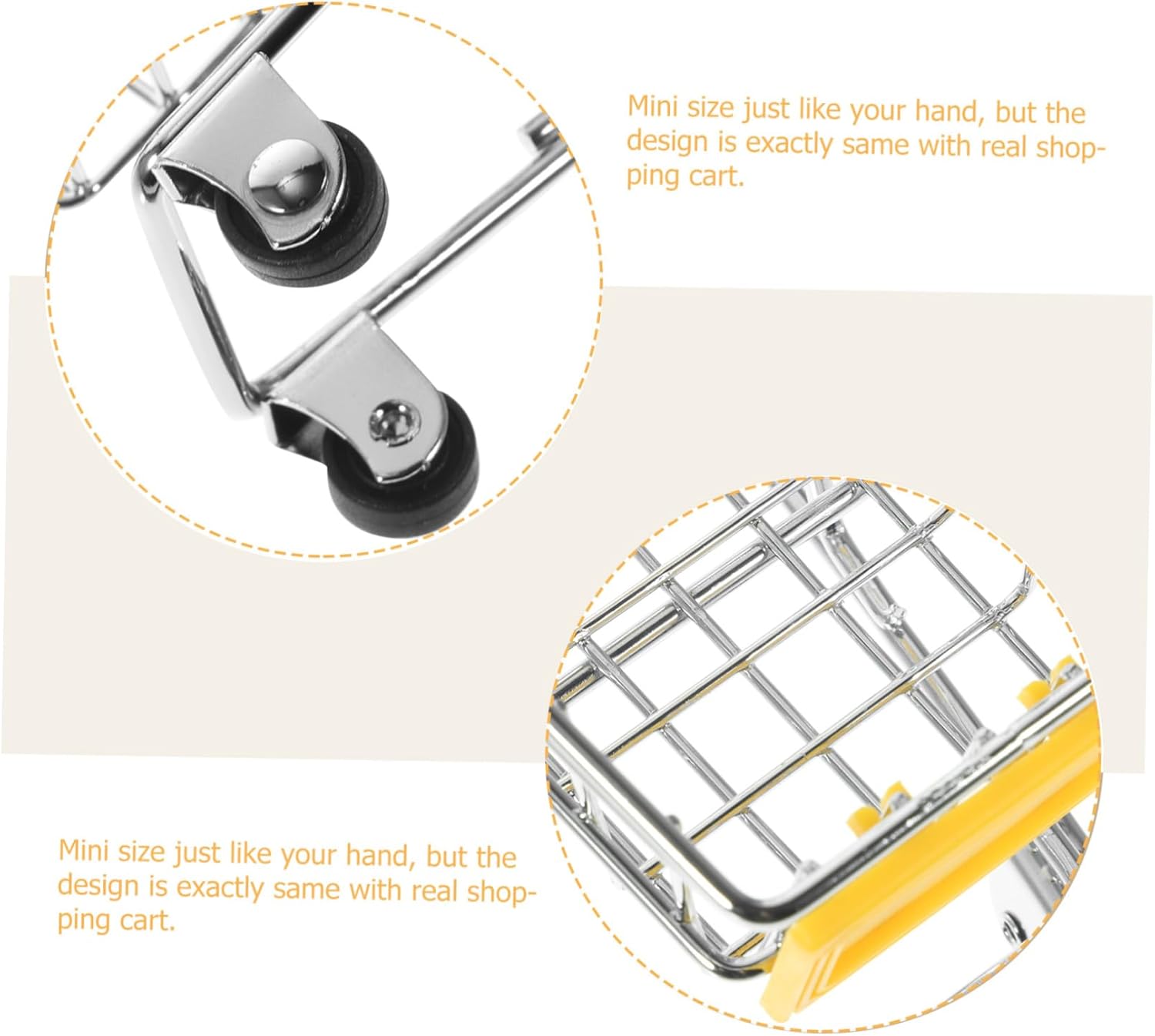 Mini size just like your hand, but the design is exactly same with real shopping cart.

Mini size just like your hand, but the design is exactly same with real shopping cart.