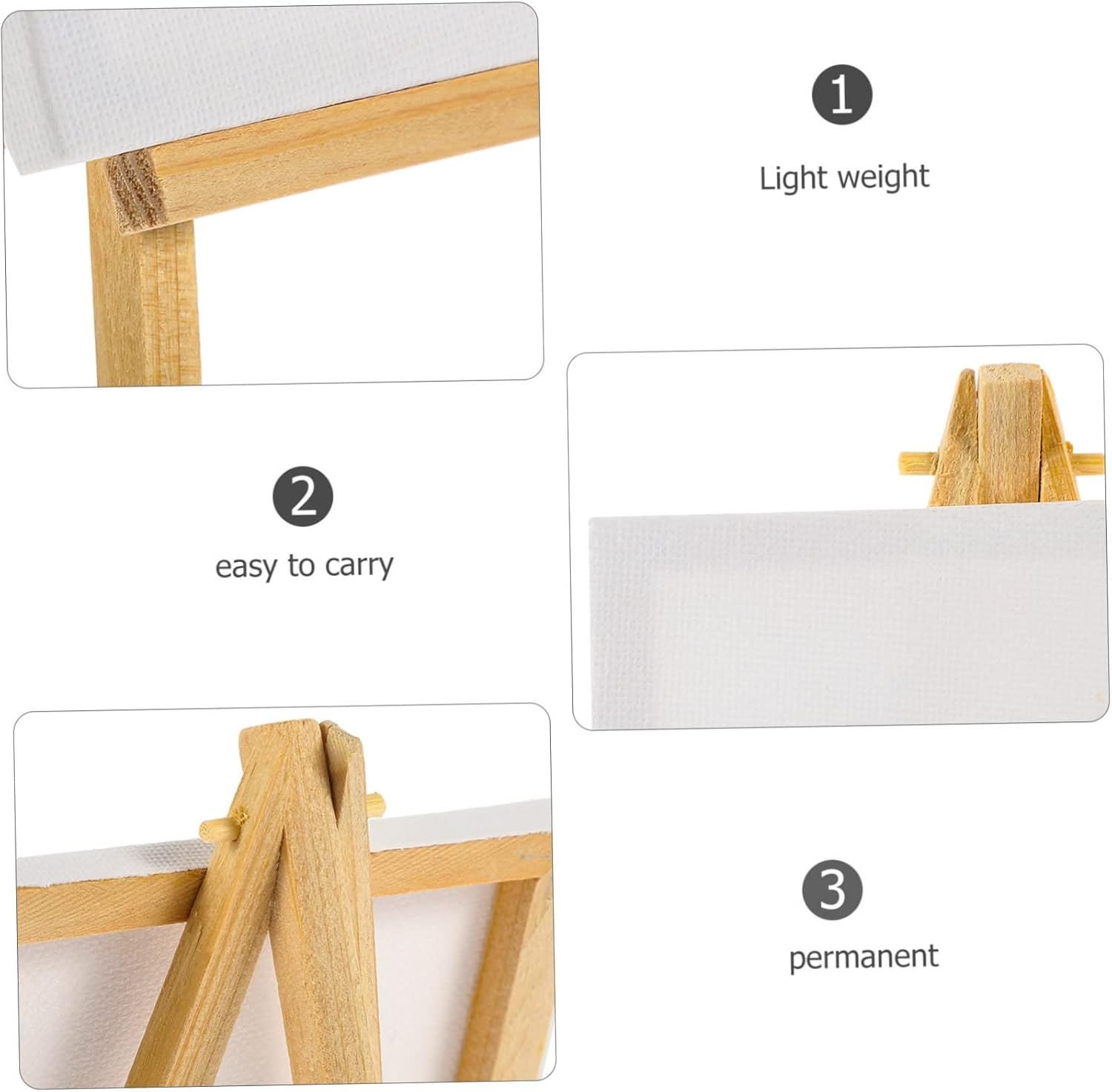 1

Light weight

2

easy to carry

3

permanent