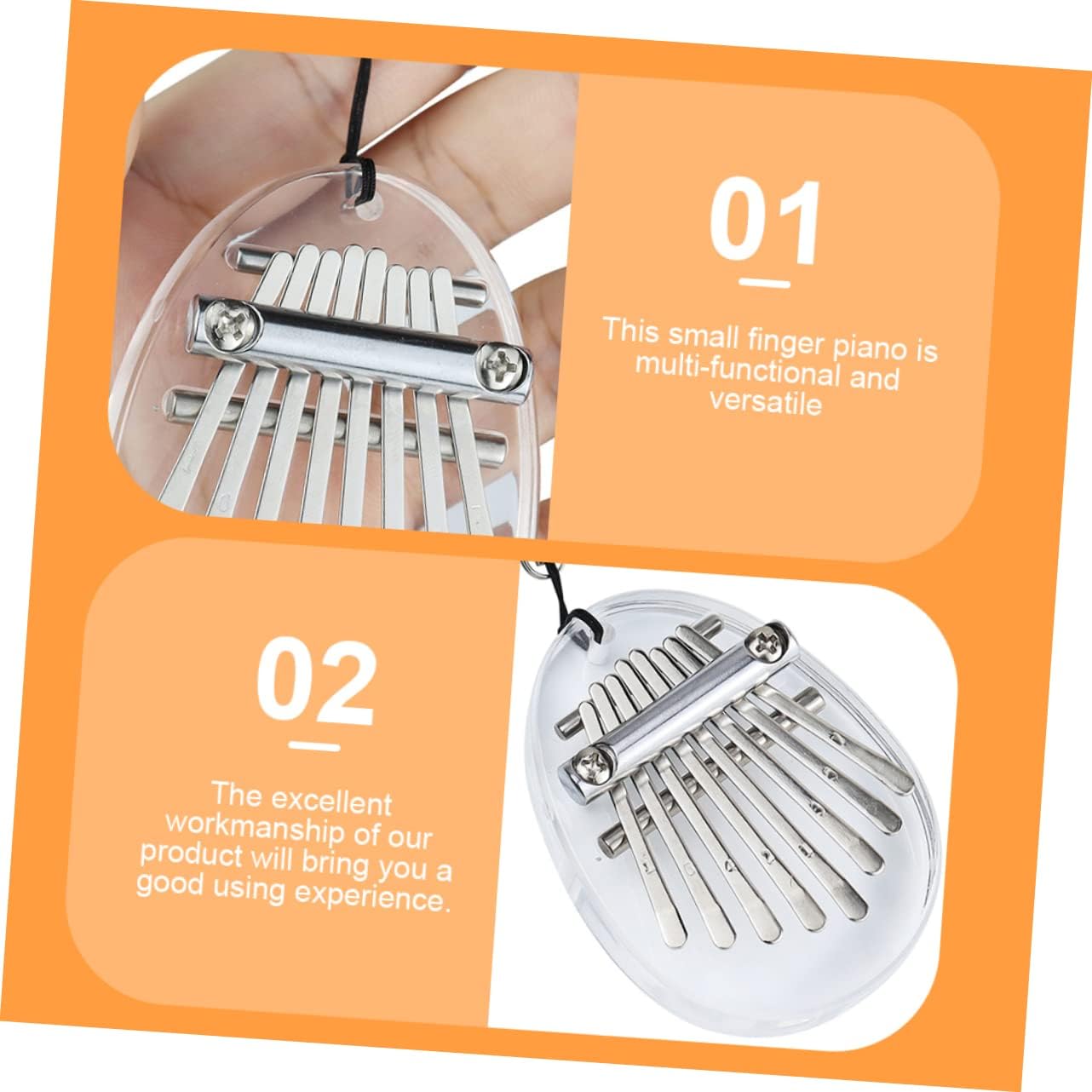 01

This small finger piano is multi-functional and versatile

02

The excellent workmanship of our product will bring you a good using experience.