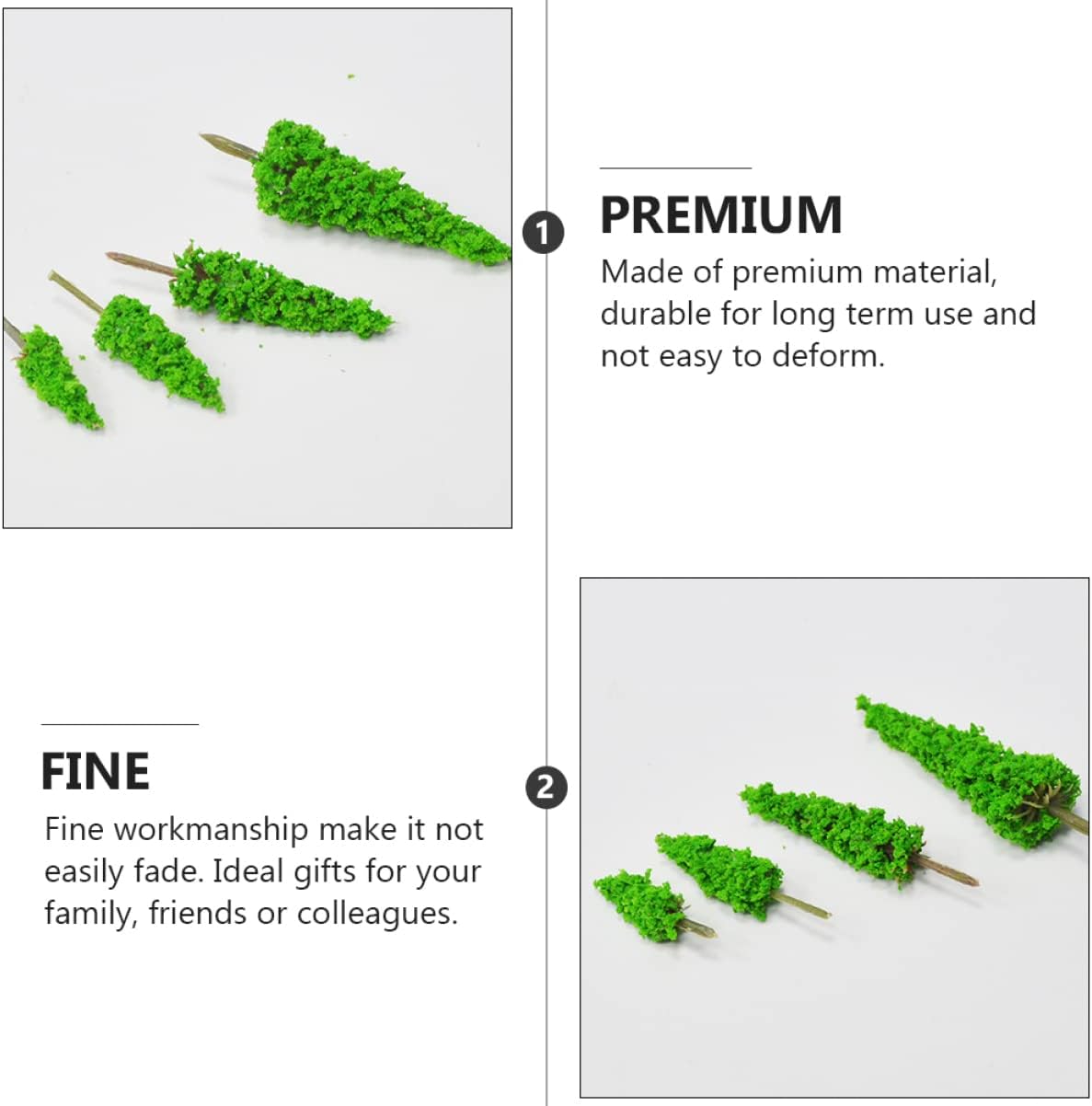 1

PREMIUM

Made of premium material, durable for long term use and not easy to deform.

FINE

Fine workmanship make it not easily fade. Ideal gifts for your family, friends or colleagues.

2