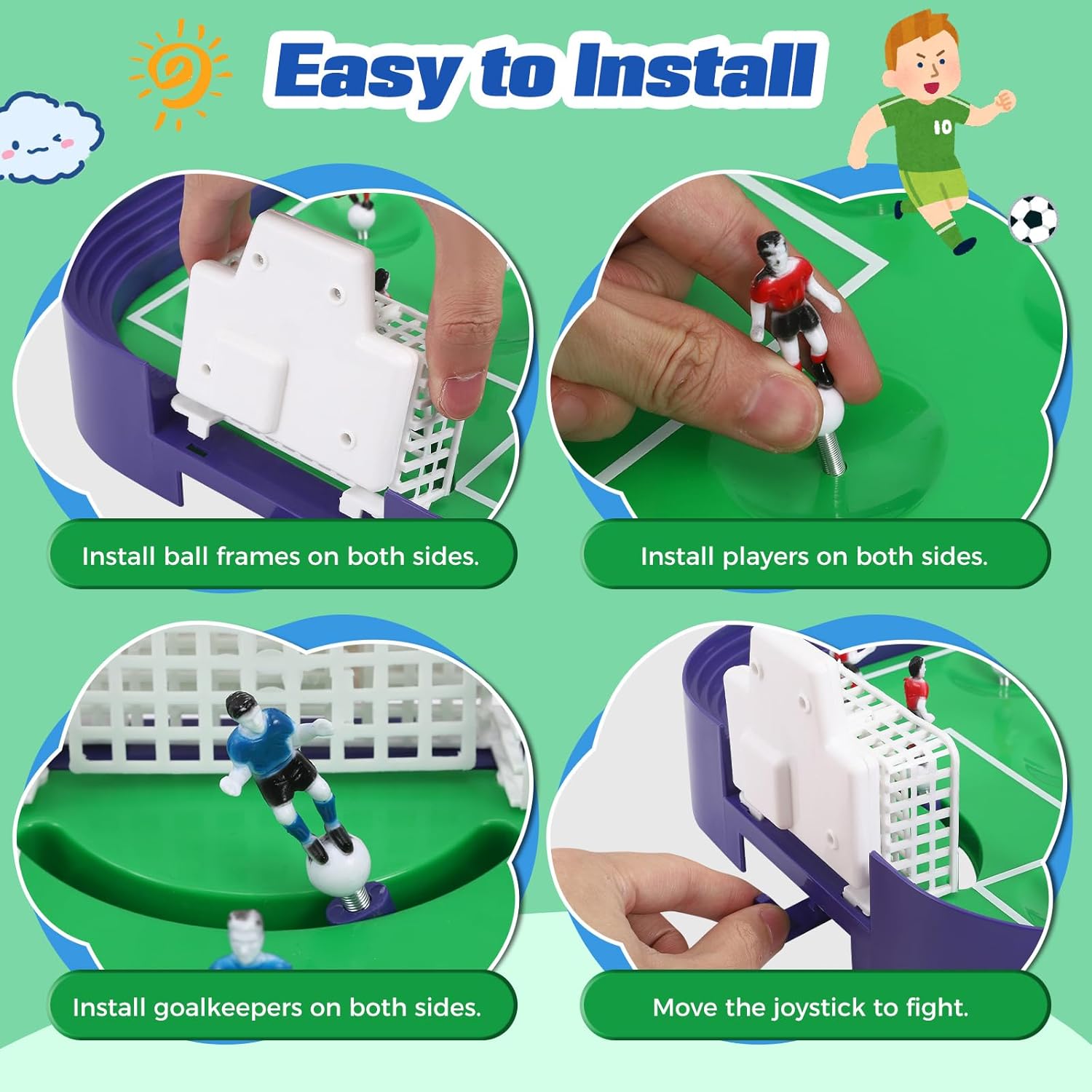 Easy to Install

10

Install ball frames on both sides.

Install players on both sides.

Install goalkeepers on both sides.

Move the joystick to fight.