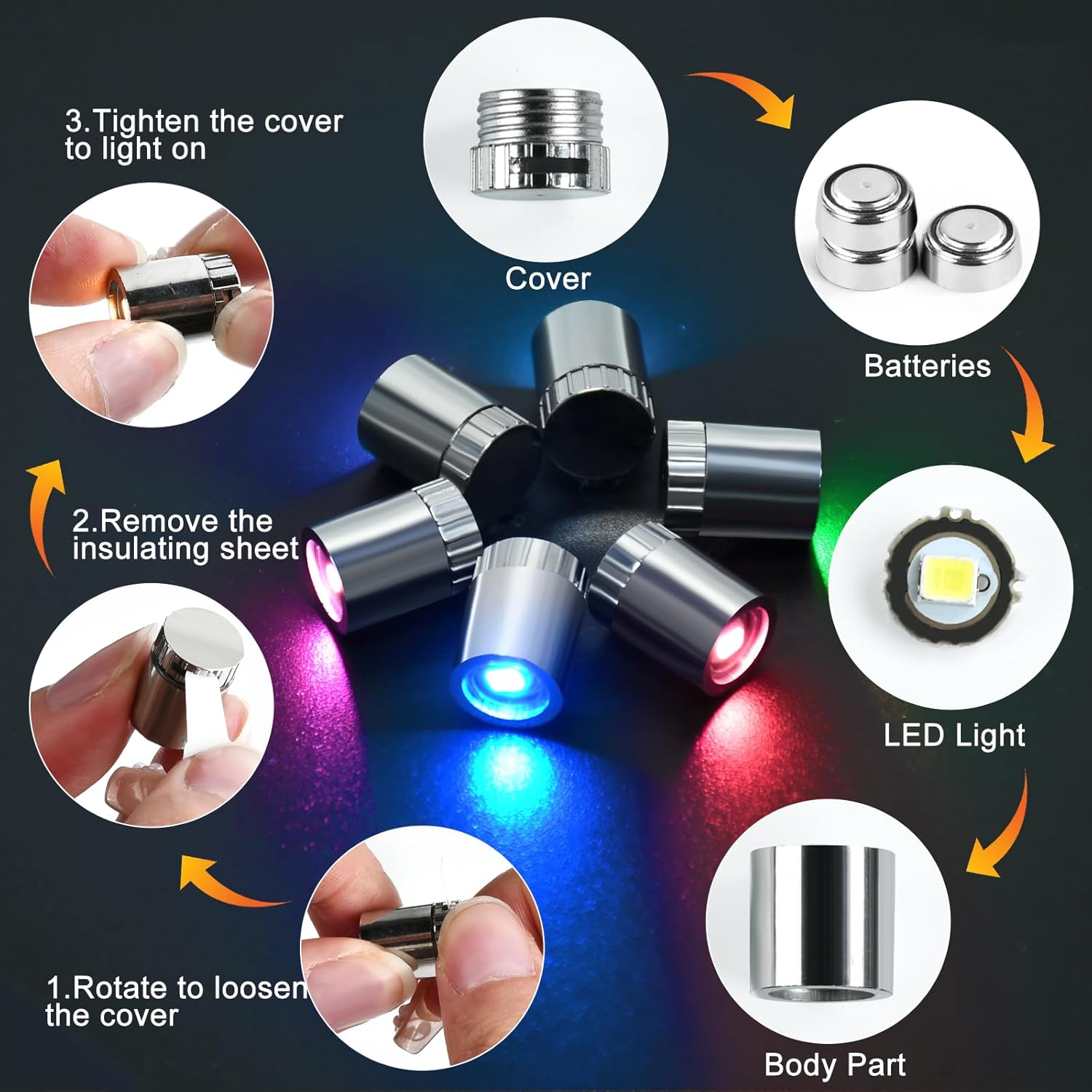 3.Tighten the cover to light on

Cover

Batteries

2.Remove the insulating sheet

LED Light

1.Rotate to loosen the cover

Body Part