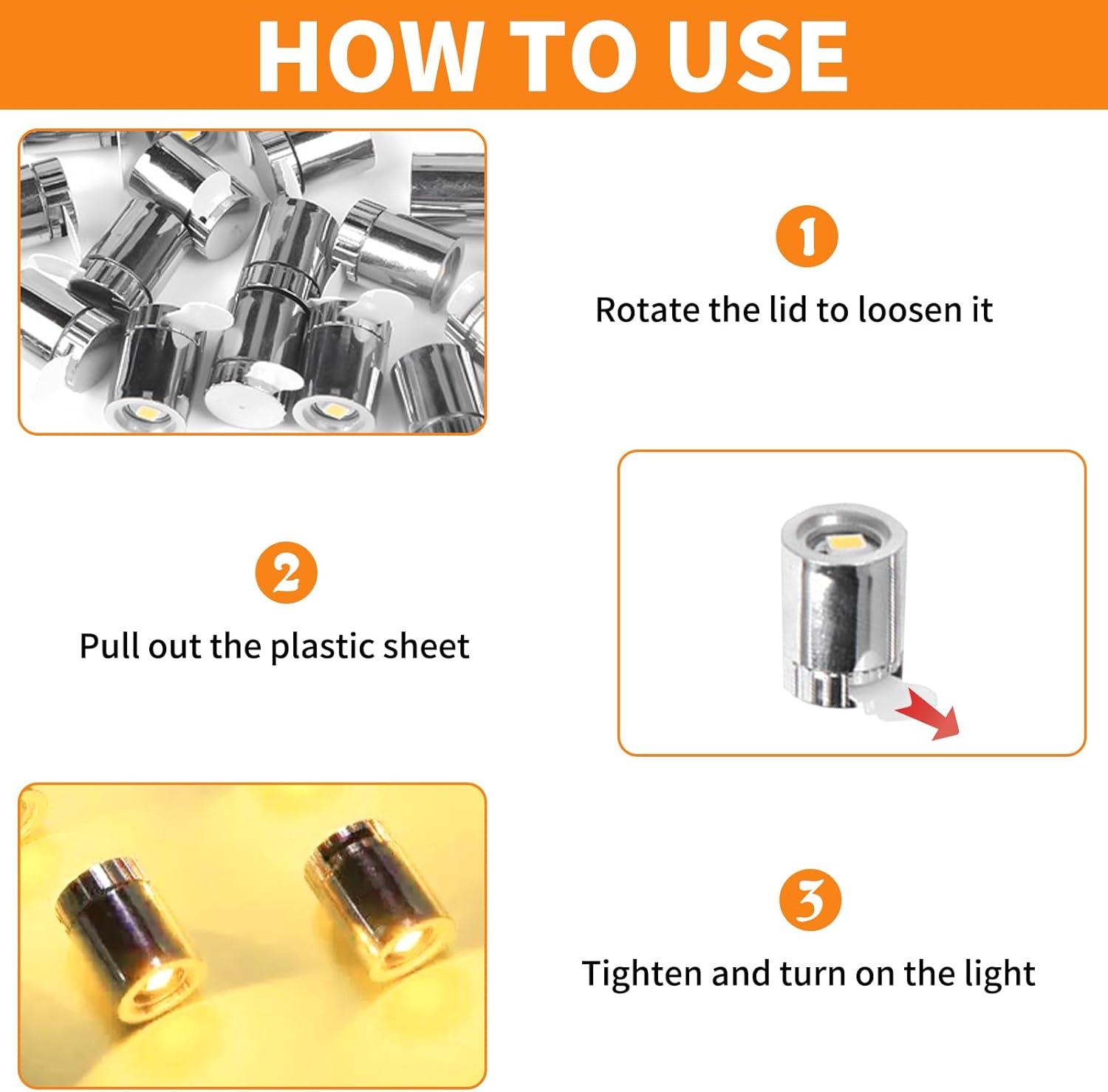 HOW TO USE

1

Rotate the lid to loosen it

2

Pull out the plastic sheet

3

Tighten and turn on the light