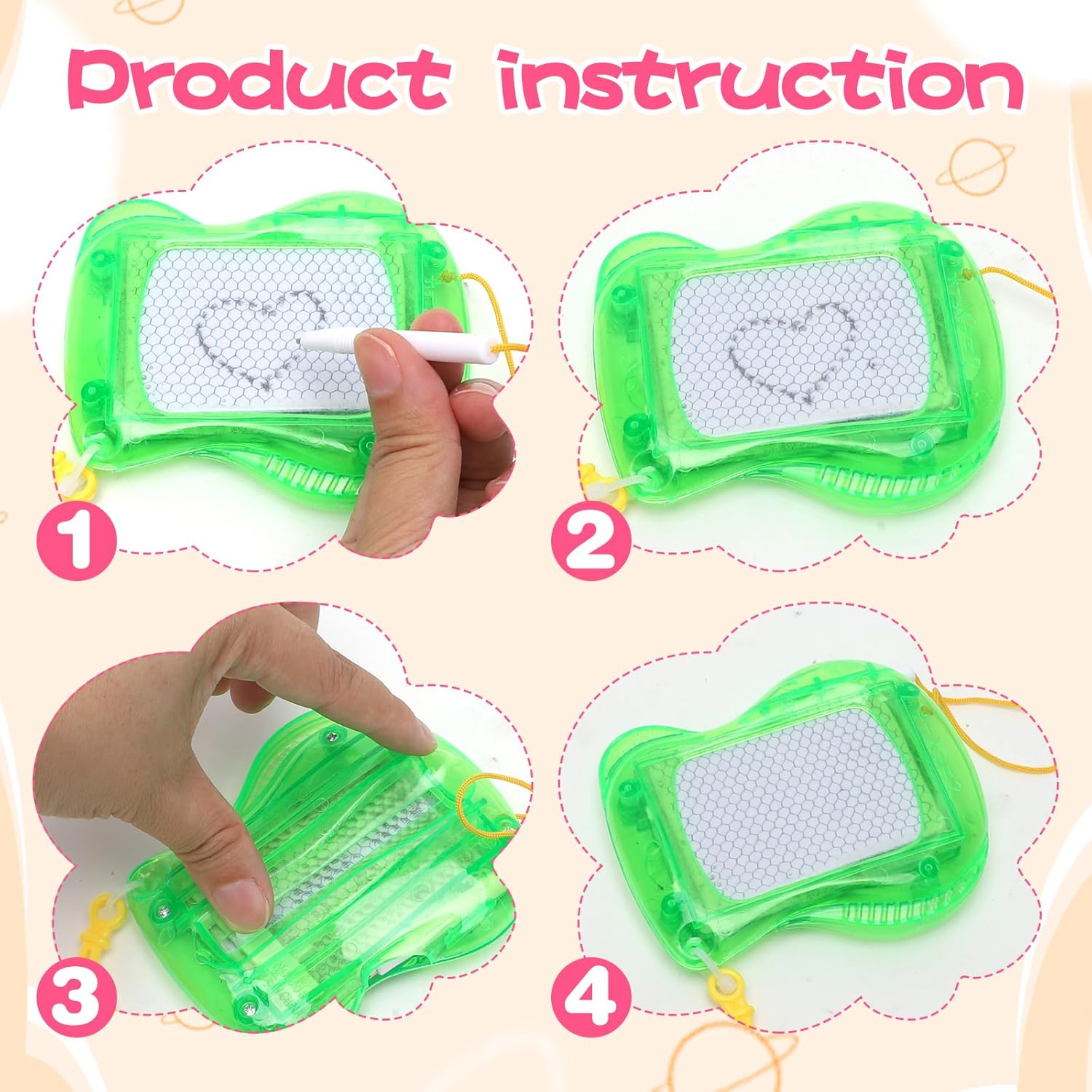 Product instruction

1

2

3

4