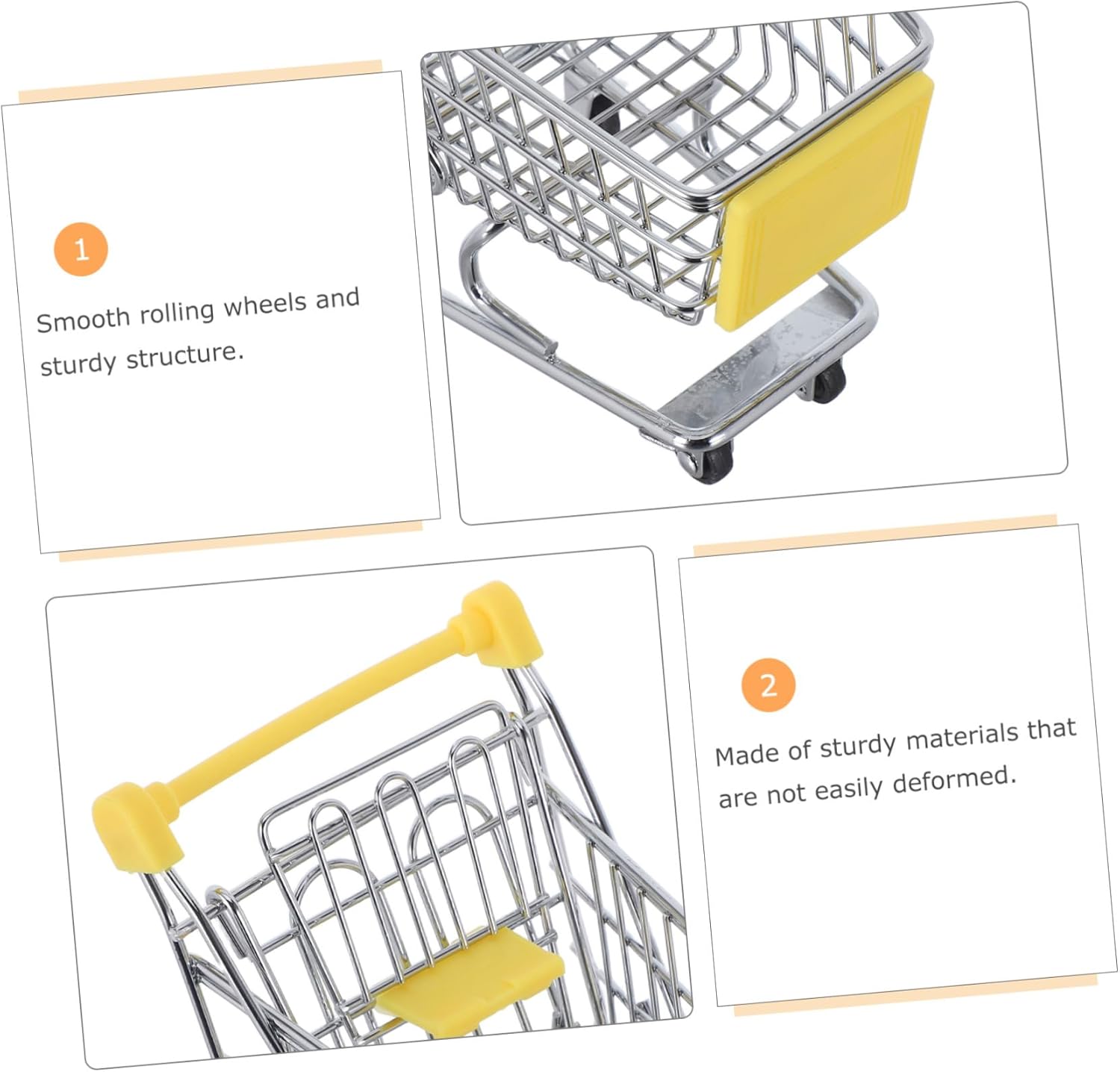 1

Smooth rolling wheels and sturdy structure.

2

Made of sturdy materials that are not easily deformed.