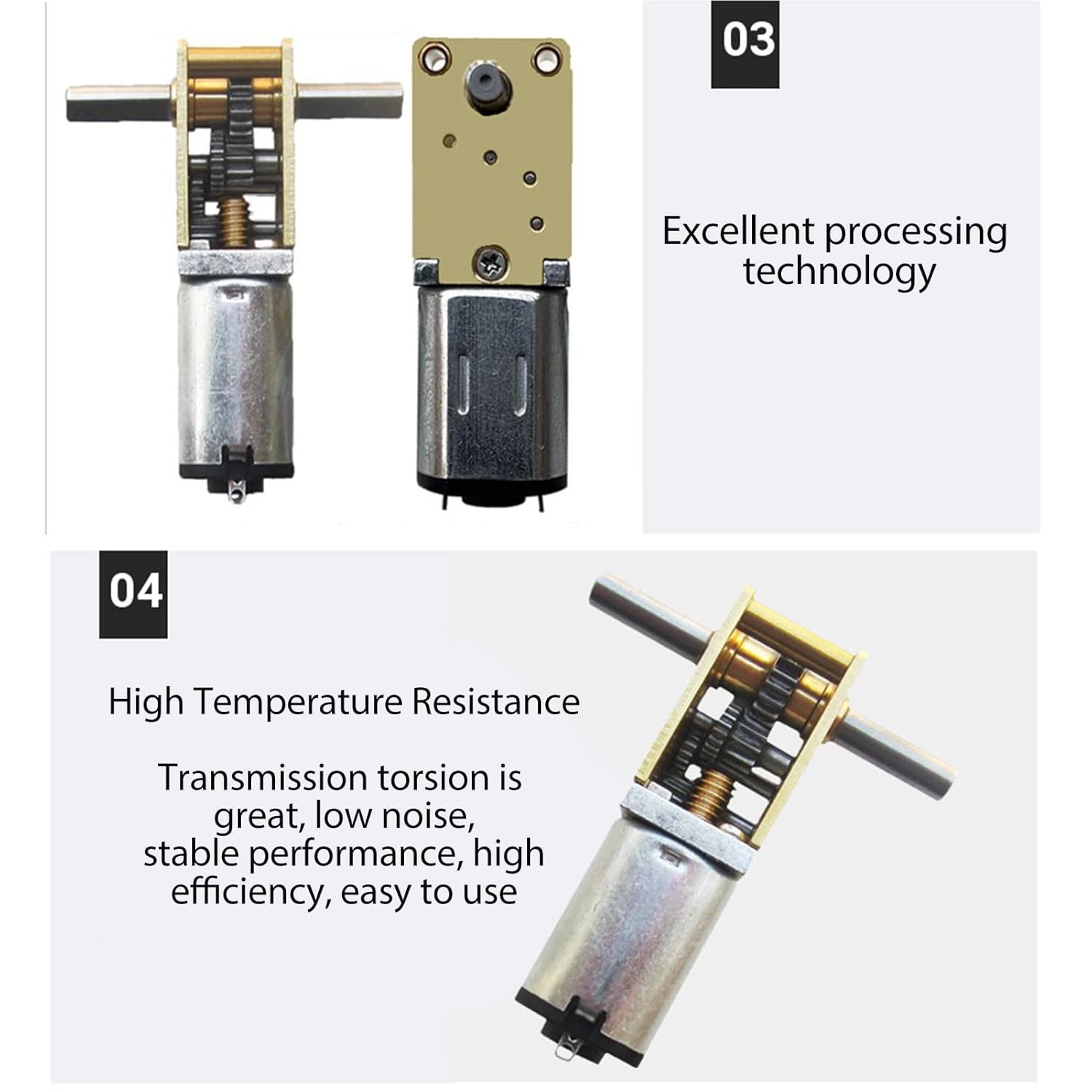 03

Excellent processing technology

04

High Temperature Resistance

Transmission torsion is great, low noise, stable performance, high efficiency, easy to use