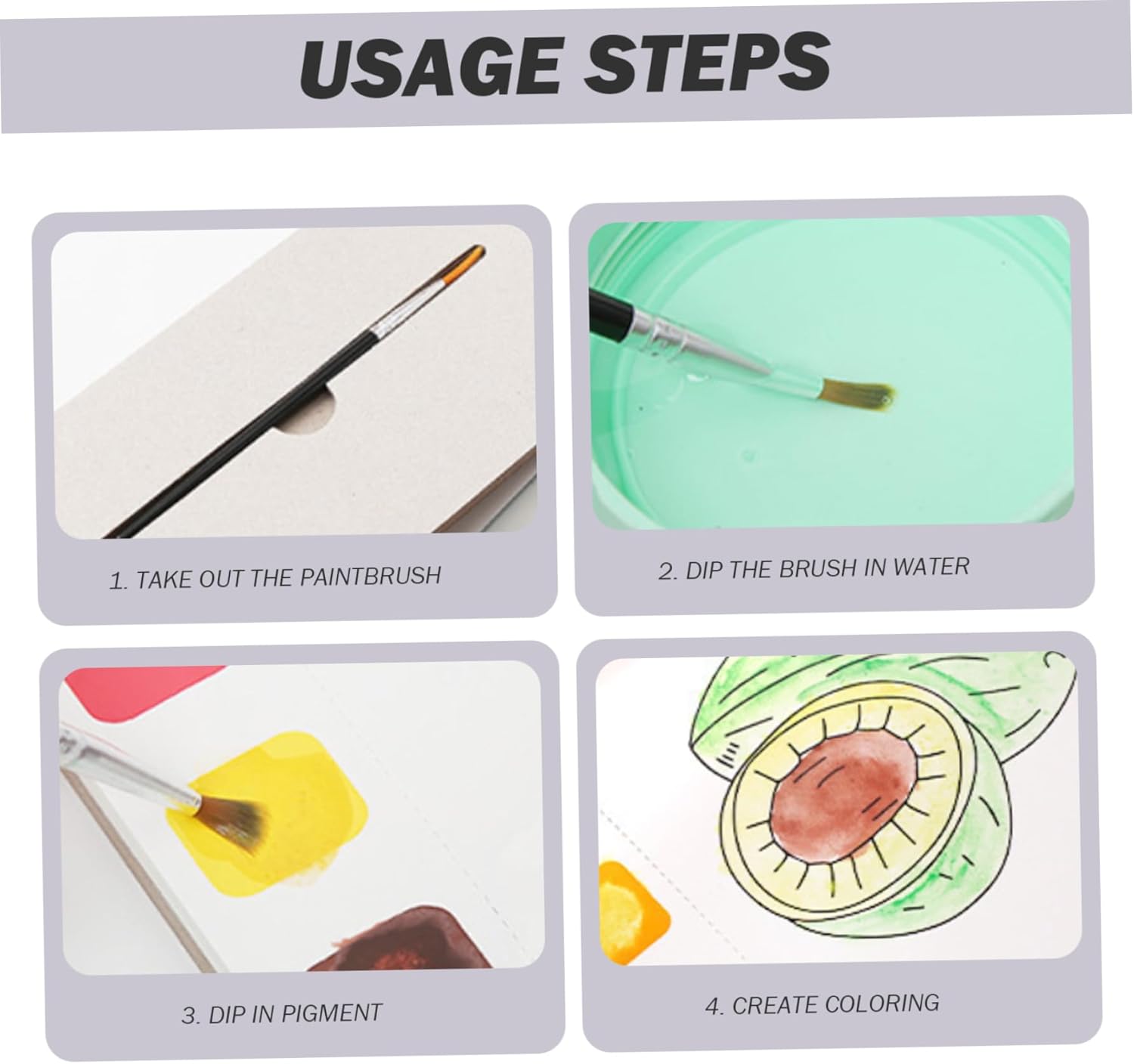 USAGE STEPS

1. TAKE OUT THE PAINTBRUSH

2. DIP THE BRUSH IN WATER

3. DIP IN PIGMENT

4. CREATE COLORING