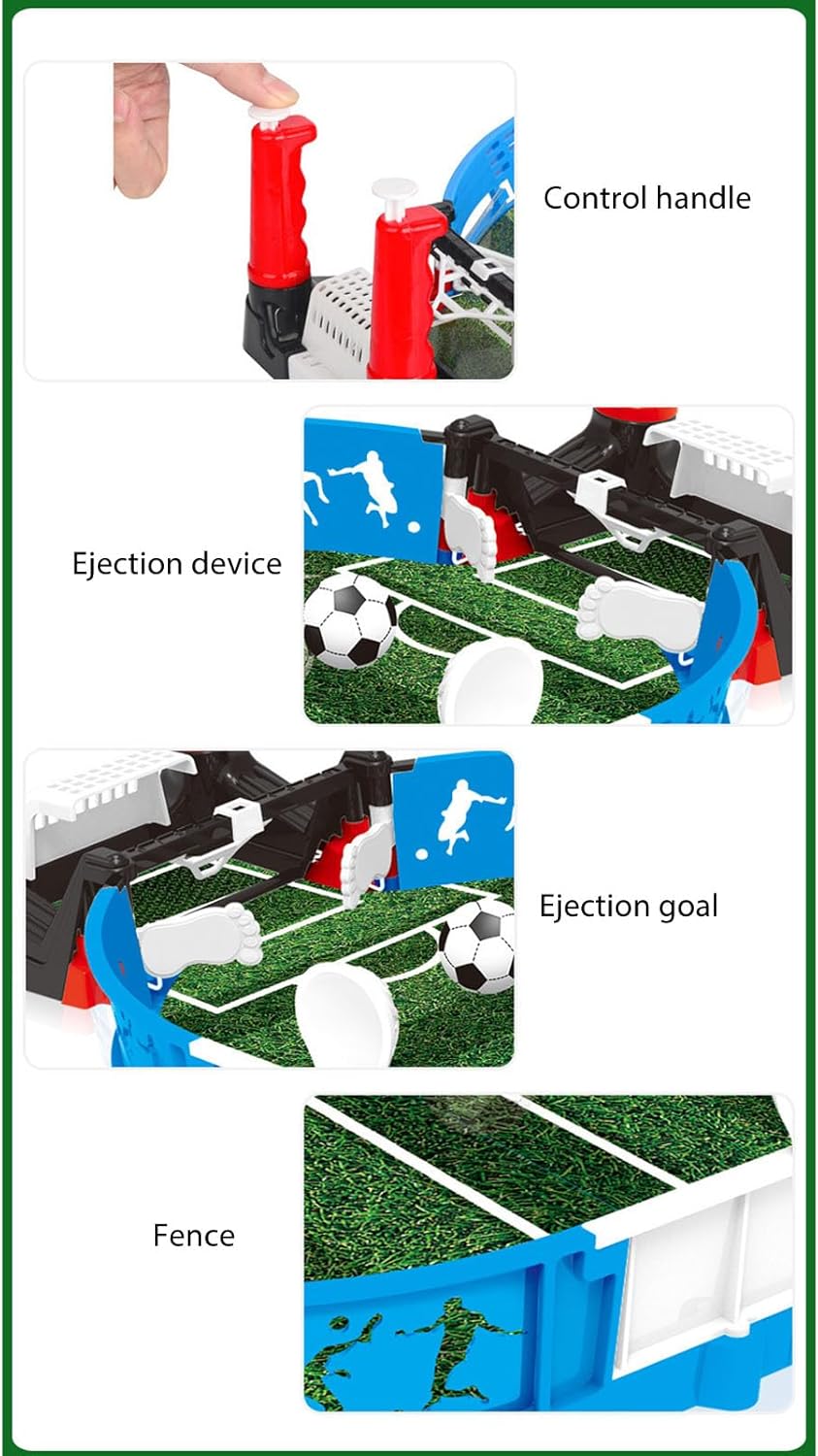 Control handle

Ejection device

Ejection goal

Fence