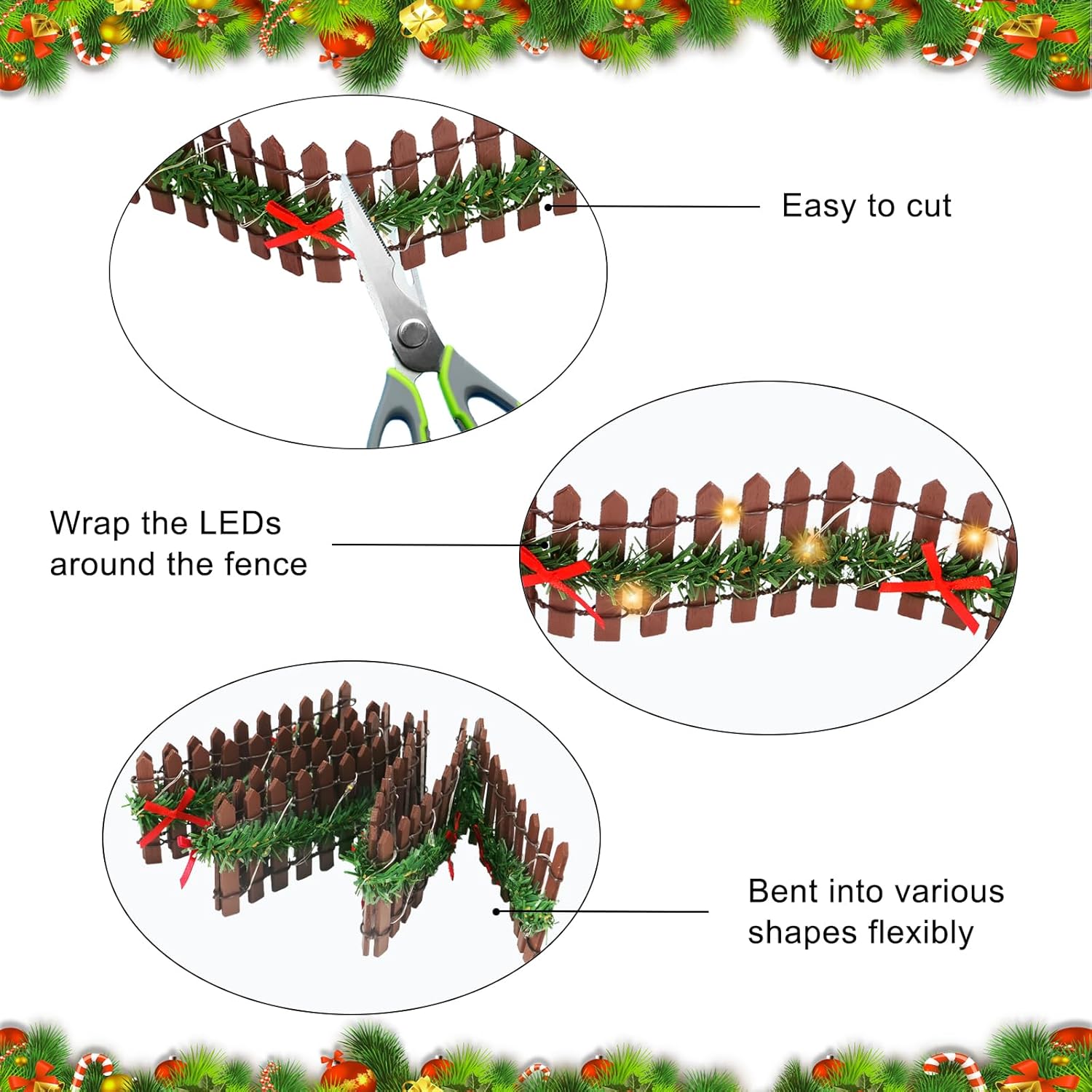 Easy to cut

Wrap the LEDs
around the fence

Bent into various
shapes flexibly