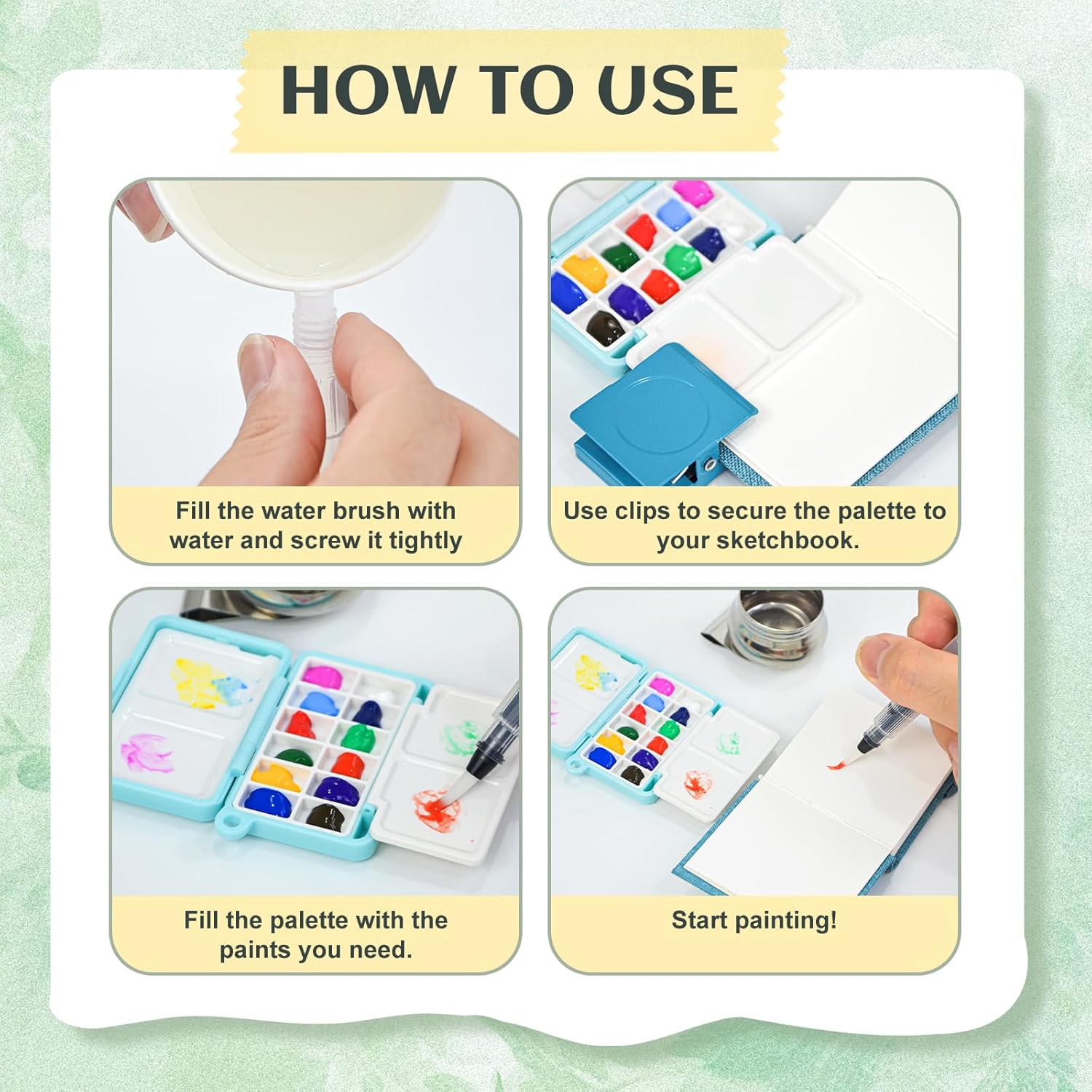 HOW TO USE

Fill the water brush with water and screw it tightly

Use clips to secure the palette to your sketchbook.

Fill the palette with the paints you need.

Start painting!