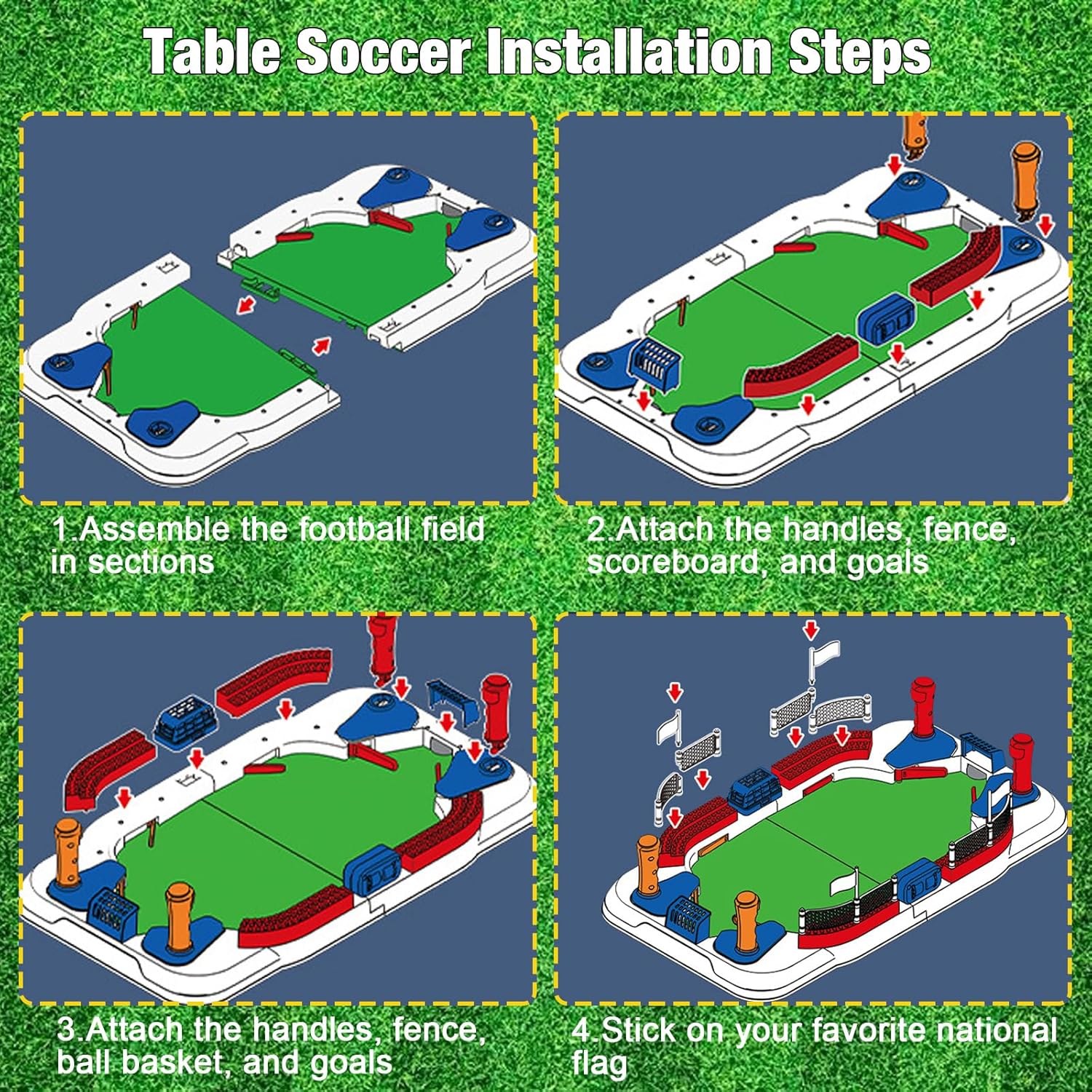 Table Soccer Installation Steps

1.Assemble the football field in sections

2.Attach the handles, fence, scoreboard, and goals

3.Attach the handles, fence, ball basket, and goals

4.Stick on your favorite national flag