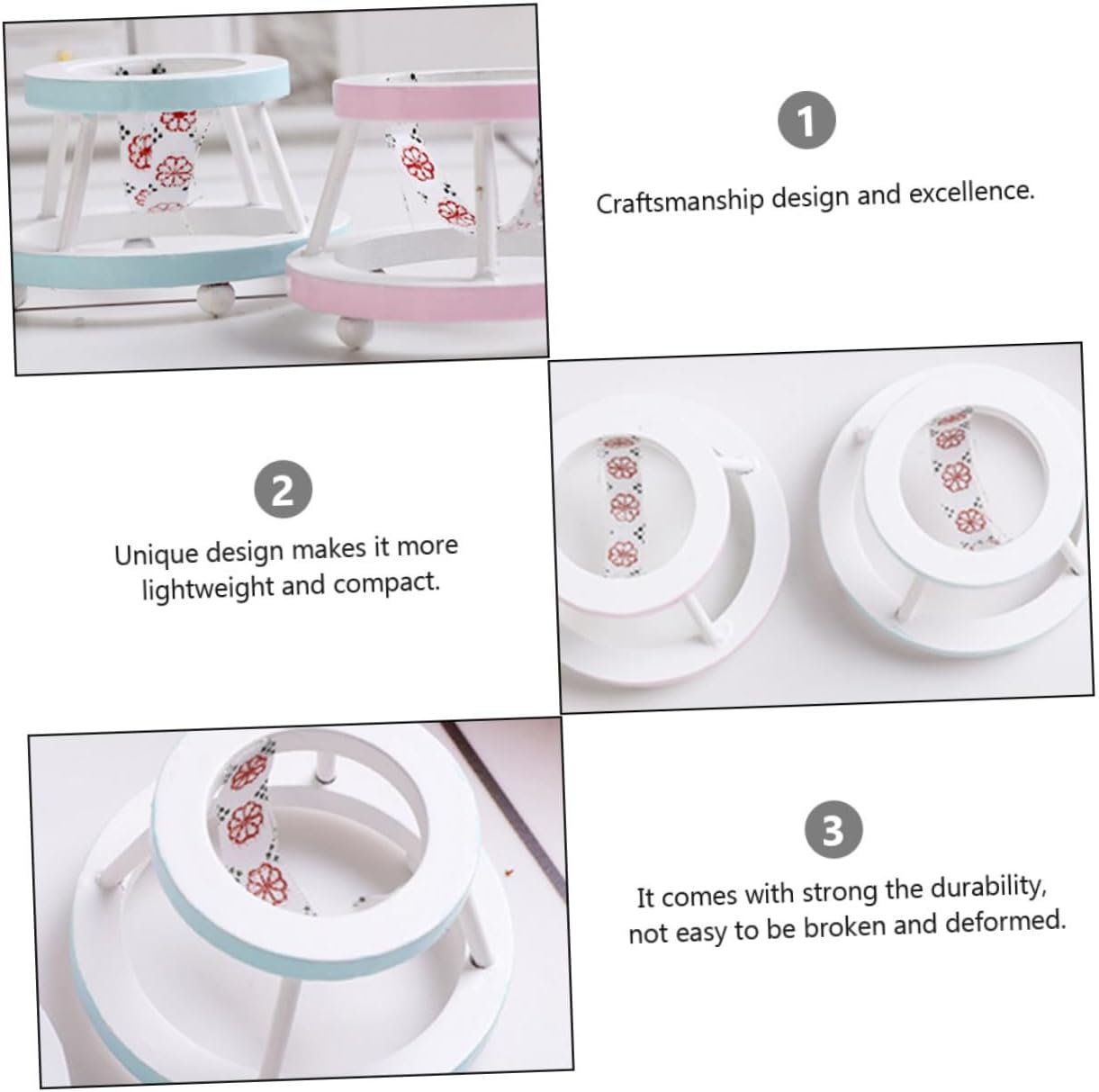 1

Craftsmanship design and excellence.

2

Unique design makes it more lightweight and compact.

3

It comes with strong the durability, not easy to be broken and deformed.