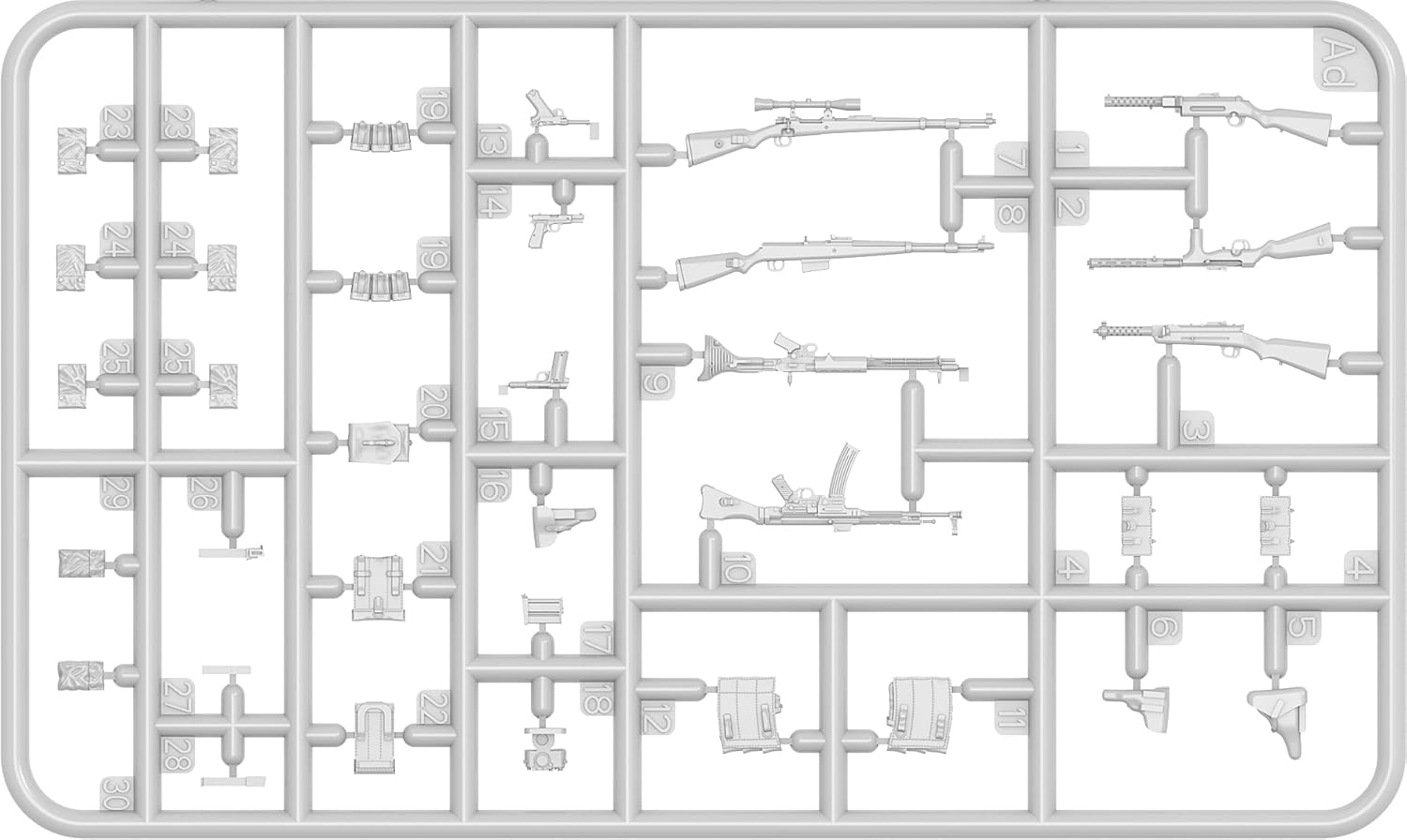 Ad

23
23
24
24
25
25
29
26
27
28
30
19
19
20
21
22
13
14
15
16
17
18
7
8
9
10
12
11
1
2
3
4
4
6
5