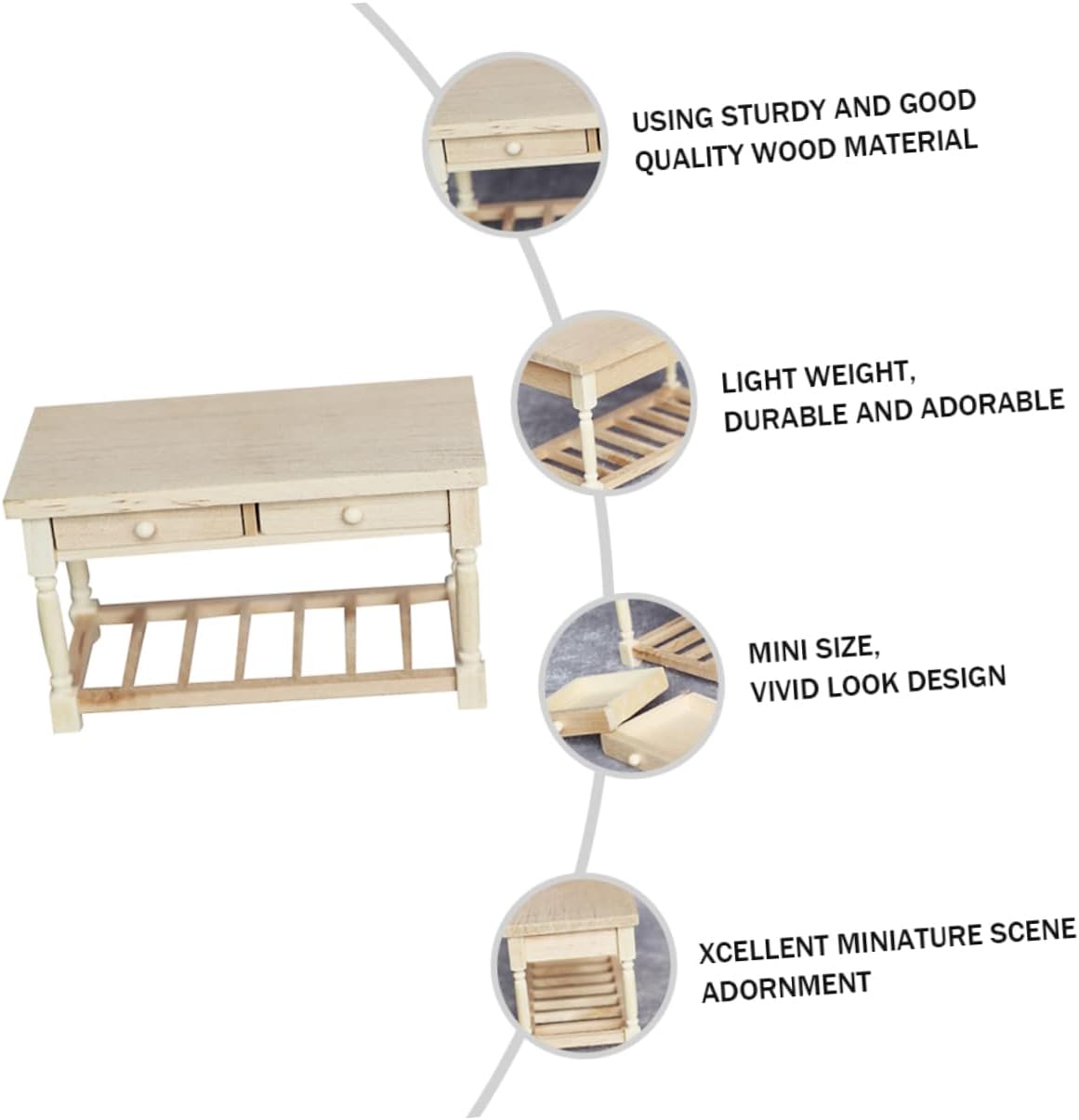 USING STURDY AND GOOD QUALITY WOOD MATERIAL

LIGHT WEIGHT, DURABLE AND ADORABLE

MINI SIZE, VIVID LOOK DESIGN

XCELLENT MINIATURE SCENE ADORNMENT