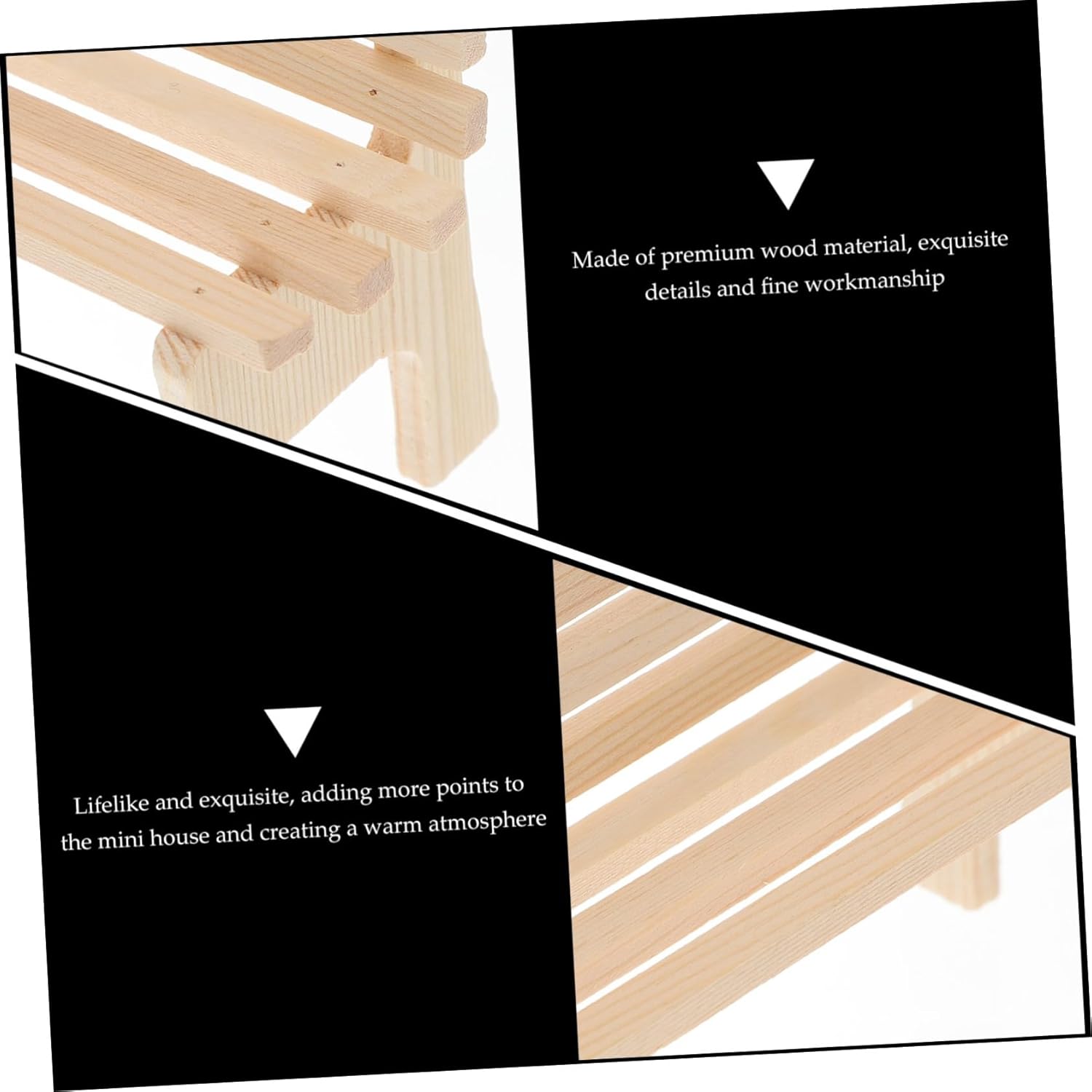 Made of premium wood material, exquisite details and fine workmanship

Lifelike and exquisite, adding more points to the mini house and creating a warm atmosphere